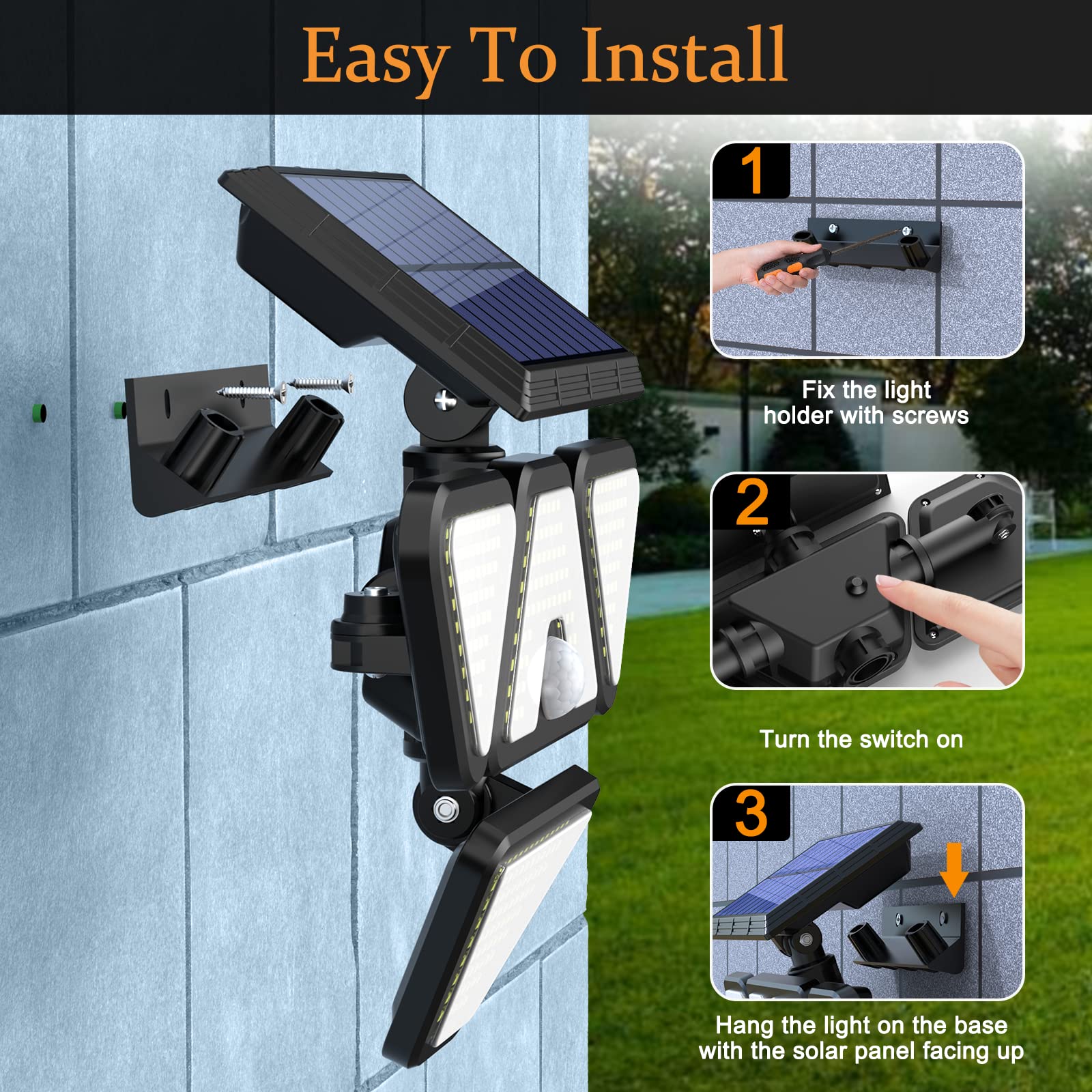 Easy To Install

1

Fix the light holder with screws

2

Turn the switch on

3

Hang the light on the base with the solar panel facing up