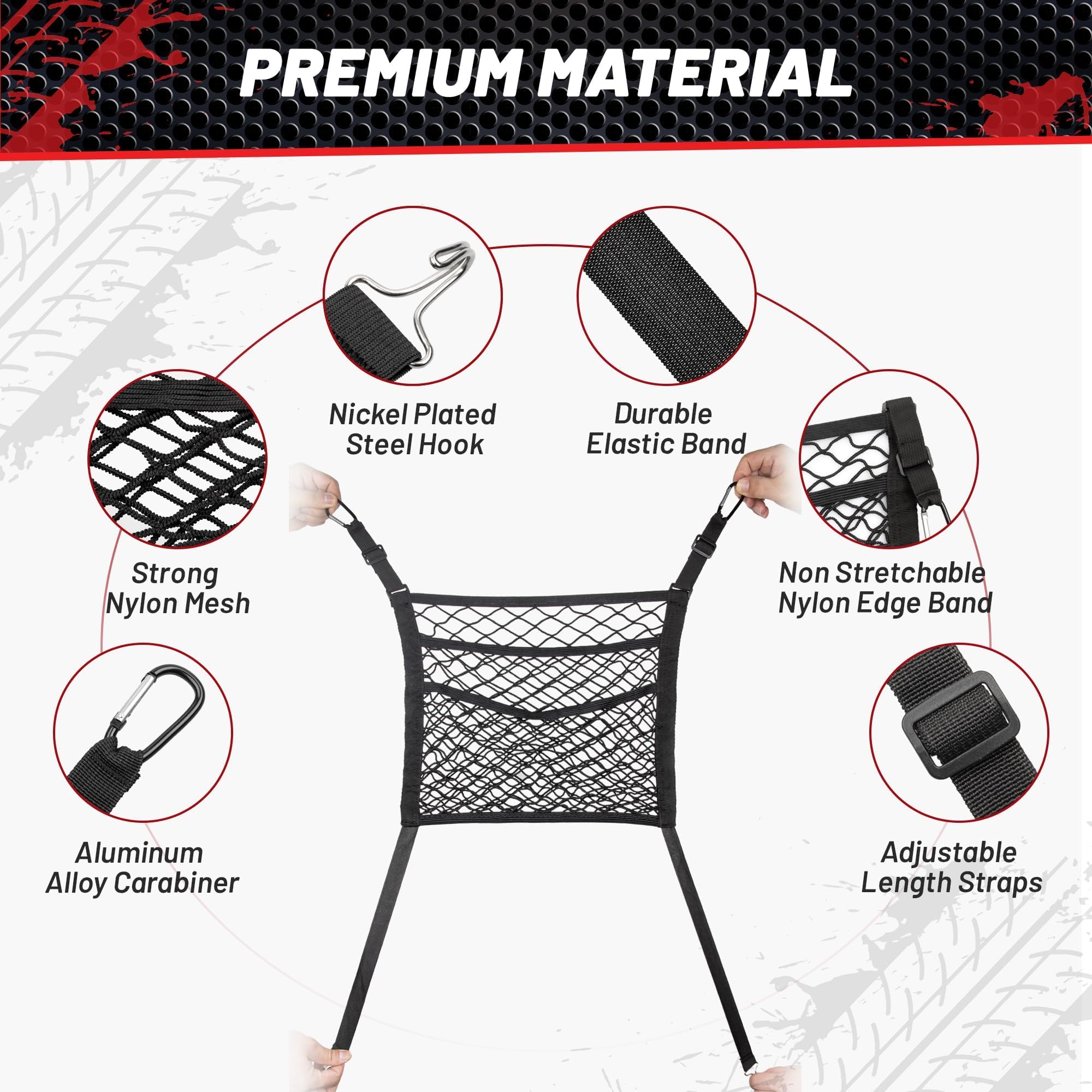 PREMIUM MATERIAL

Nickel Plated Steel Hook

Durable Elastic Band

Strong Nylon Mesh

Non Stretchable Nylon Edge Band

Aluminum Alloy Carabiner

Adjustable Length Straps