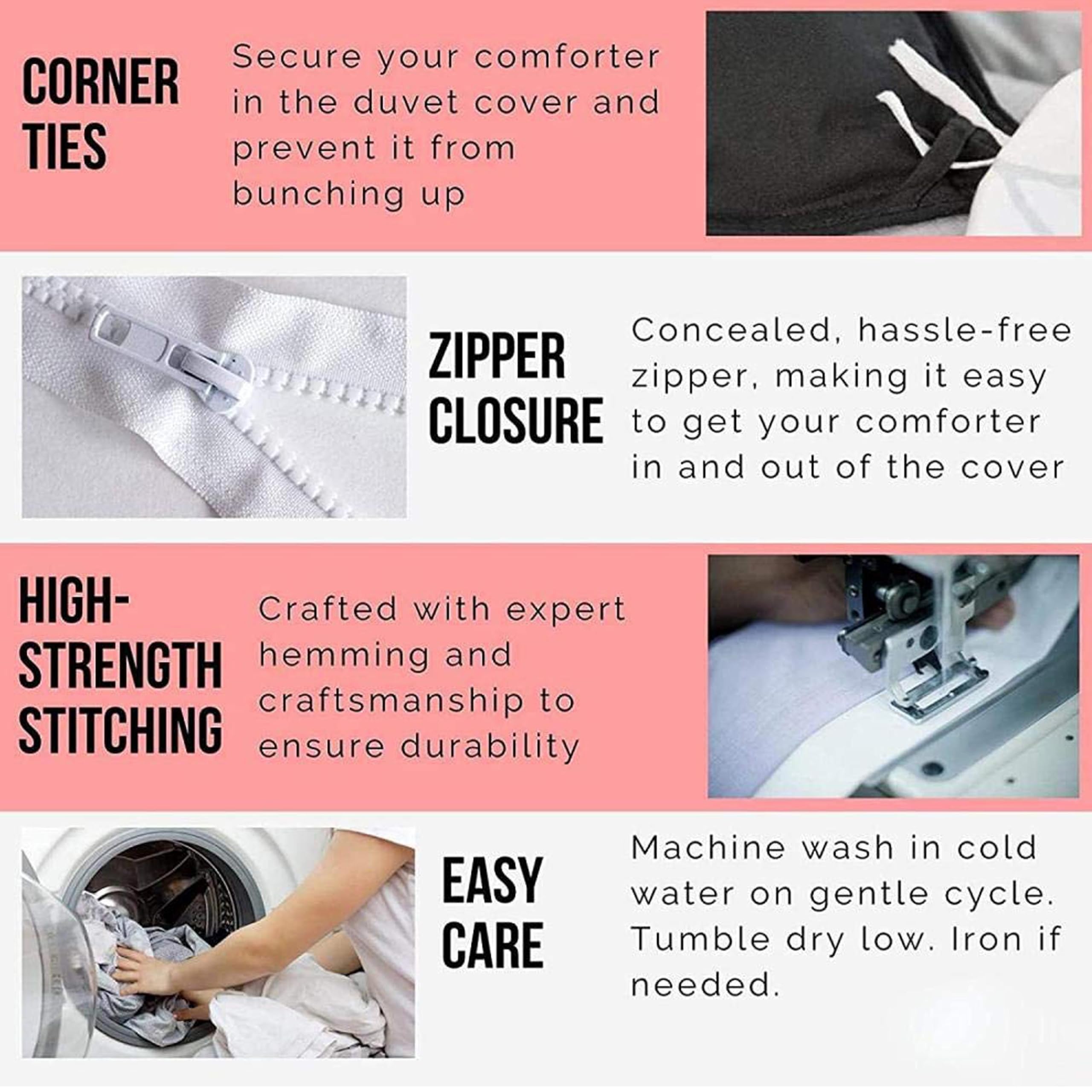 CORNER TIES

Secure your comforter in the duvet cover and prevent it from bunching up

ZIPPER CLOSURE

Concealed, hassle-free zipper, making it easy to get your comforter in and out of the cover

HIGH-STRENGTH STITCHING

Crafted with expert hemming and craftsmanship to ensure durability

EASY CARE

Machine wash in cold water on gentle cycle. Tumble dry low. Iron if needed.