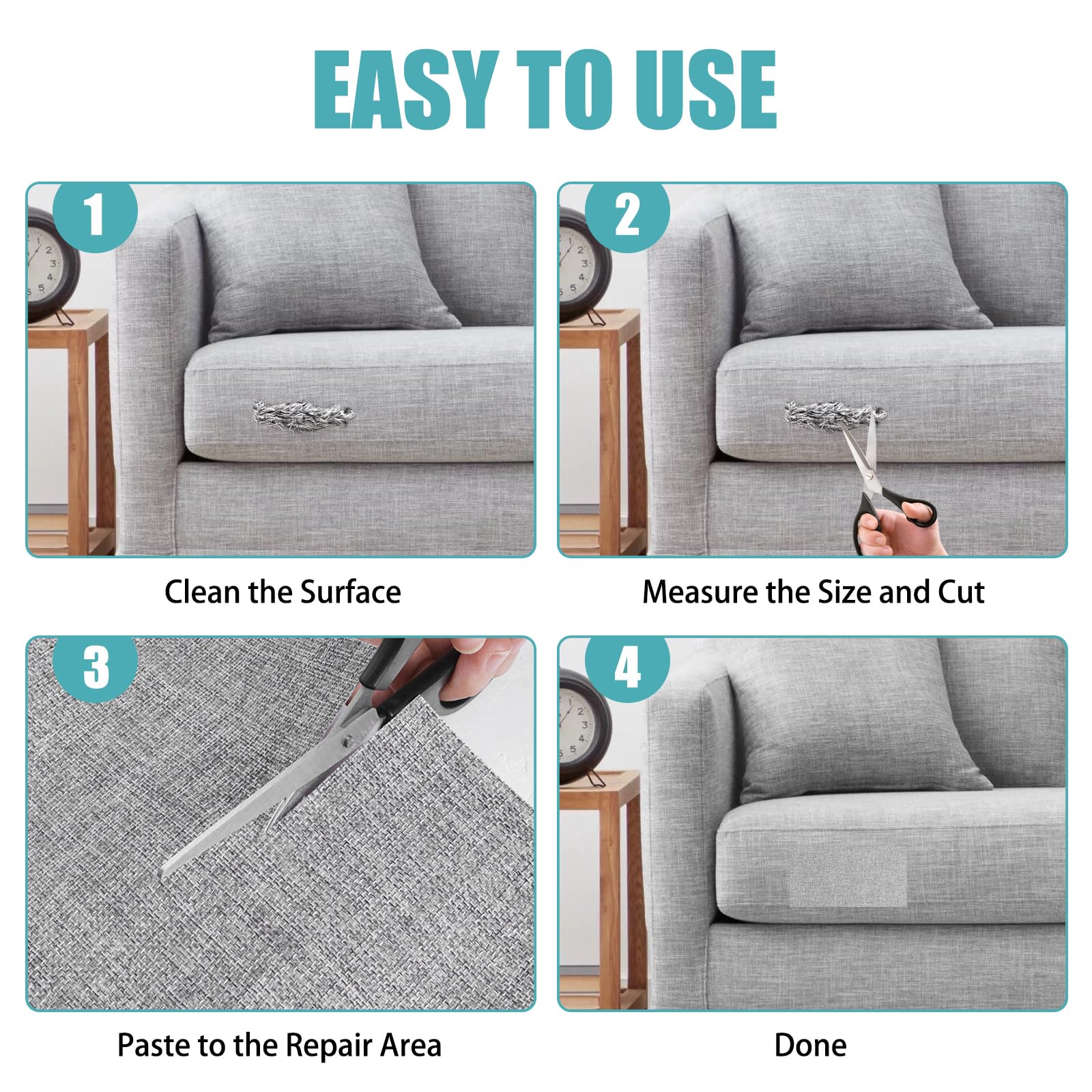 EASY TO USE

1

Clean the Surface

2

Measure the Size and Cut

3

Paste to the Repair Area

4

Done