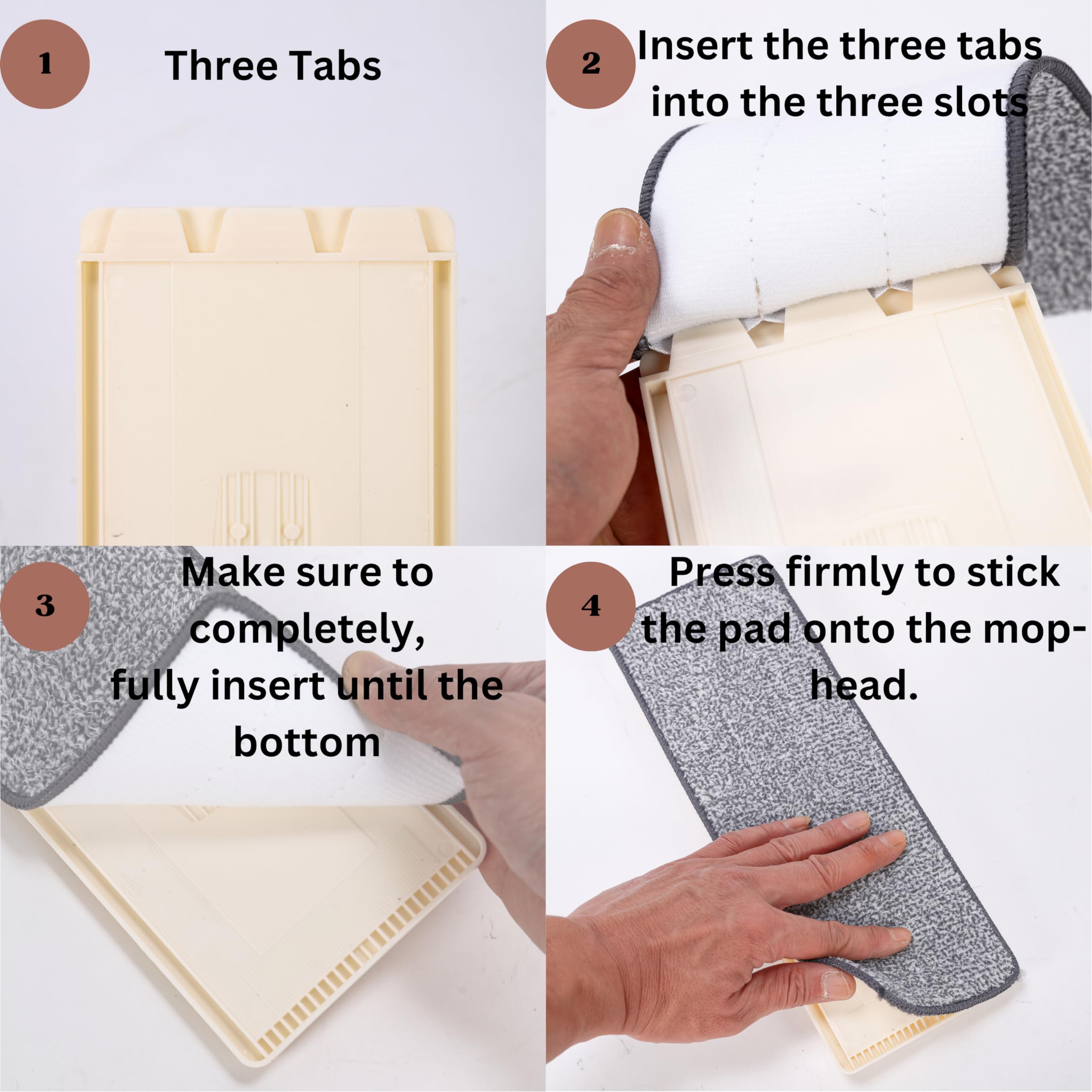 1

Three Tabs

2

Insert the three tabs into the three slots

3

Make sure to completely, fully insert until the bottom

4

Press firmly to stick the pad onto the mop-head.