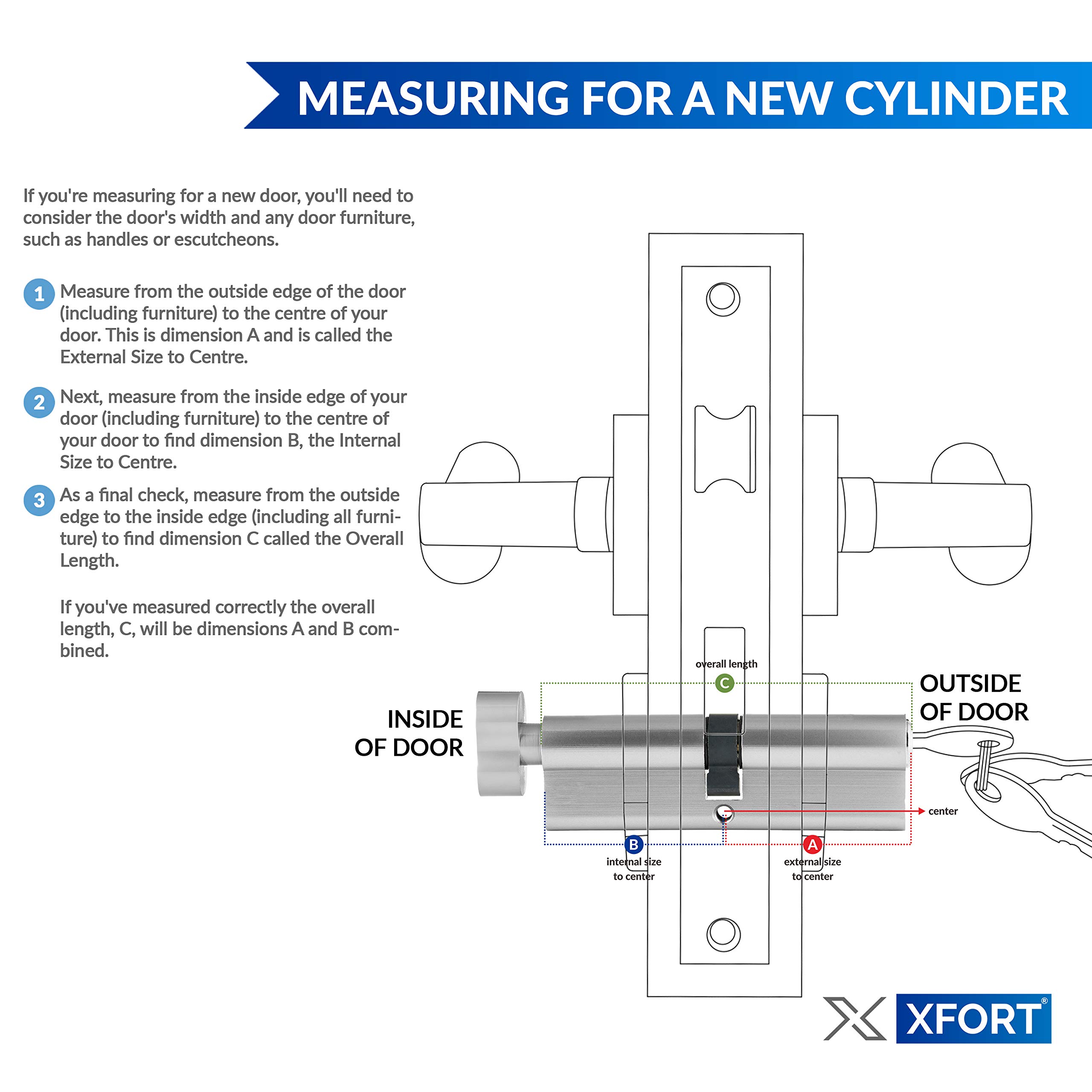 MEASURING FOR A NEW CYLINDER

If you're measuring for a new door, you'll need to consider the door's width and any door furniture, such as handles or escutcheons.

1 Measure from the outside edge of the door (including furniture) to the centre of your door. This is dimension A and is called the External Size to Centre.

2 Next, measure from the inside edge of your door (including furniture) to the centre of your door to find dimension B, the Internal Size to Centre.

3 As a final check, measure from the outside edge to the inside edge (including all furniture) to find dimension C called the Overall Length.

If you've measured correctly the overall length, C, will be dimensions A and B combined.

overall length
C

INSIDE OF DOOR

OUTSIDE OF DOOR

center

B
internal size to center

A
external size to center

XFORT®