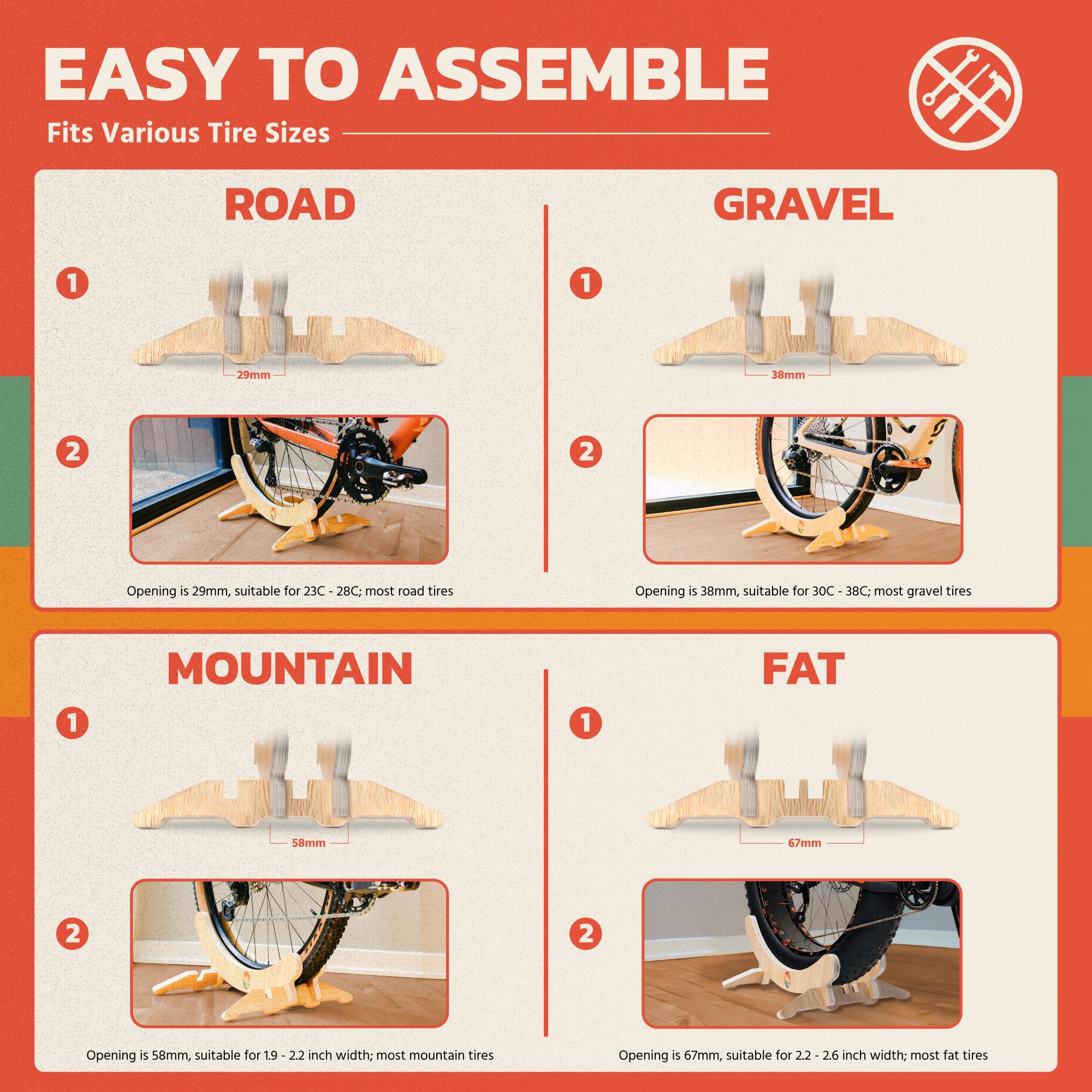 EASY TO ASSEMBLE

Fits Various Tire Sizes

ROAD

1

29mm

2

Opening is 29mm, suitable for 23C - 28C; most road tires

GRAVEL

1

38mm

2

Opening is 38mm, suitable for 30C - 38C; most gravel tires

MOUNTAIN

1

58mm

2

Opening is 58mm, suitable for 1.9 - 2.2 inch width; most mountain tires

FAT

1

67mm

2

Opening is 67mm, suitable for 2.2 - 2.6 inch width; most fat tires