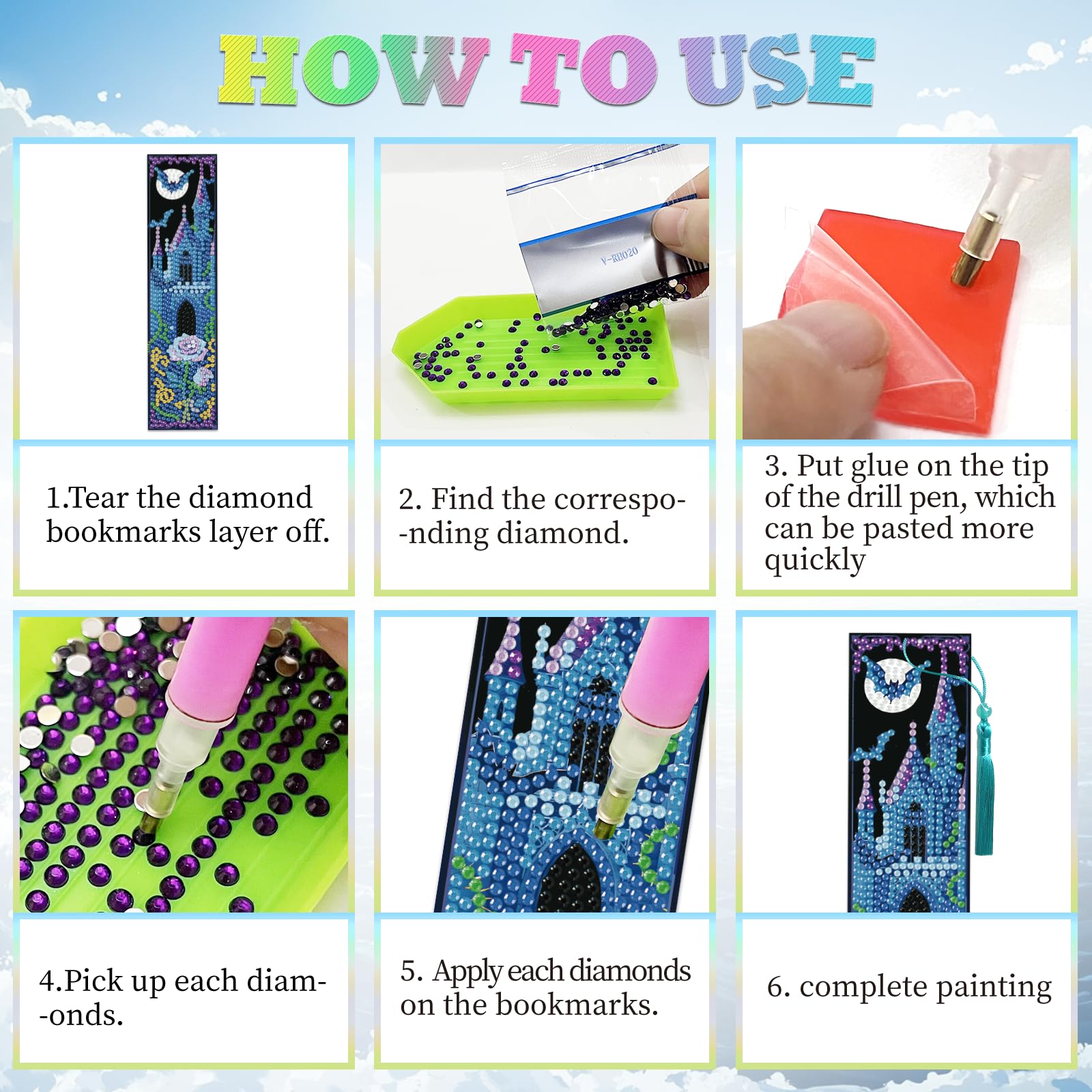 HOW TO USE

V-RH020

1.Tear the diamond bookmarks layer off.

2. Find the correspo--nding diamond.

3. Put glue on the tip of the drill pen, which can be pasted more quickly

4.Pick up each diam--onds.

5. Apply each diamonds on the bookmarks.

6. complete painting