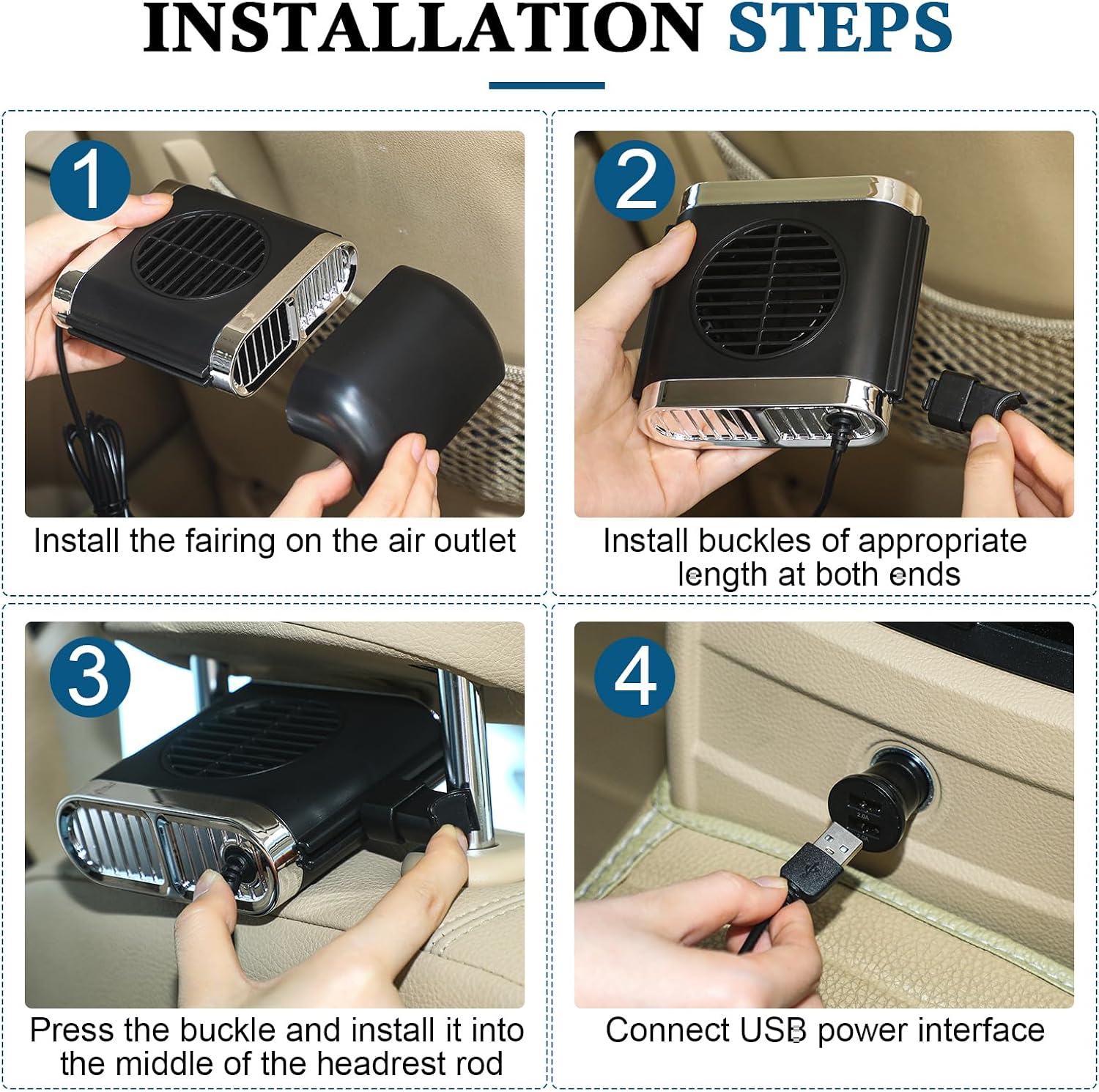 INSTALLATION STEPS

1

Install the fairing on the air outlet

2

Install buckles of appropriate length at both ends

3

Press the buckle and install it into the middle of the headrest rod

4

2.0A

Connect USB power interface