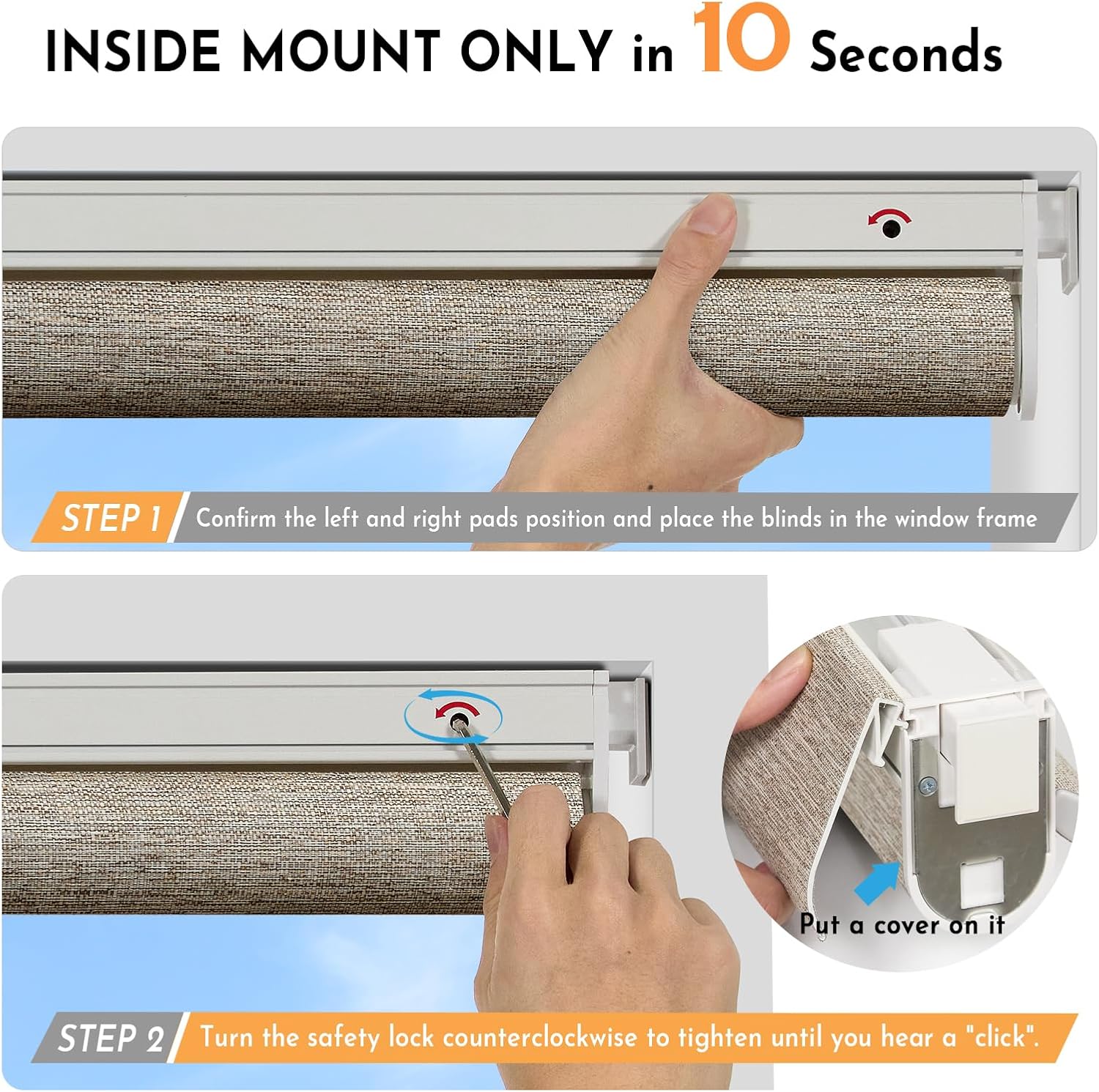 INSIDE MOUNT ONLY in 10 Seconds

STEP 1 Confirm the left and right pads position and place the blinds in the window frame

Put a cover on it

STEP 2 Turn the safety lock counterclockwise to tighten until you hear a "click".