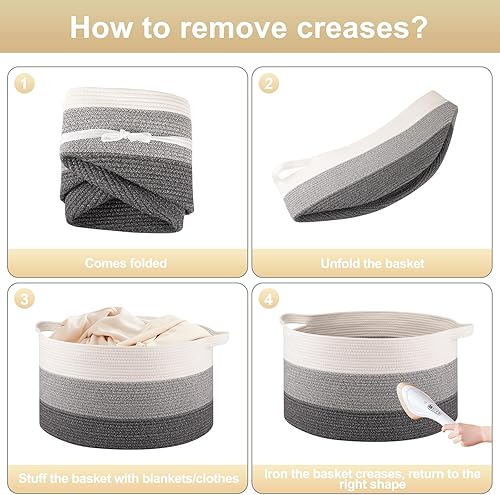 How to remove creases?

1

Comes folded

2

Unfold the basket

3

Stuff the basket with blankets/clothes

4

Iron the basket creases, return to the right shape