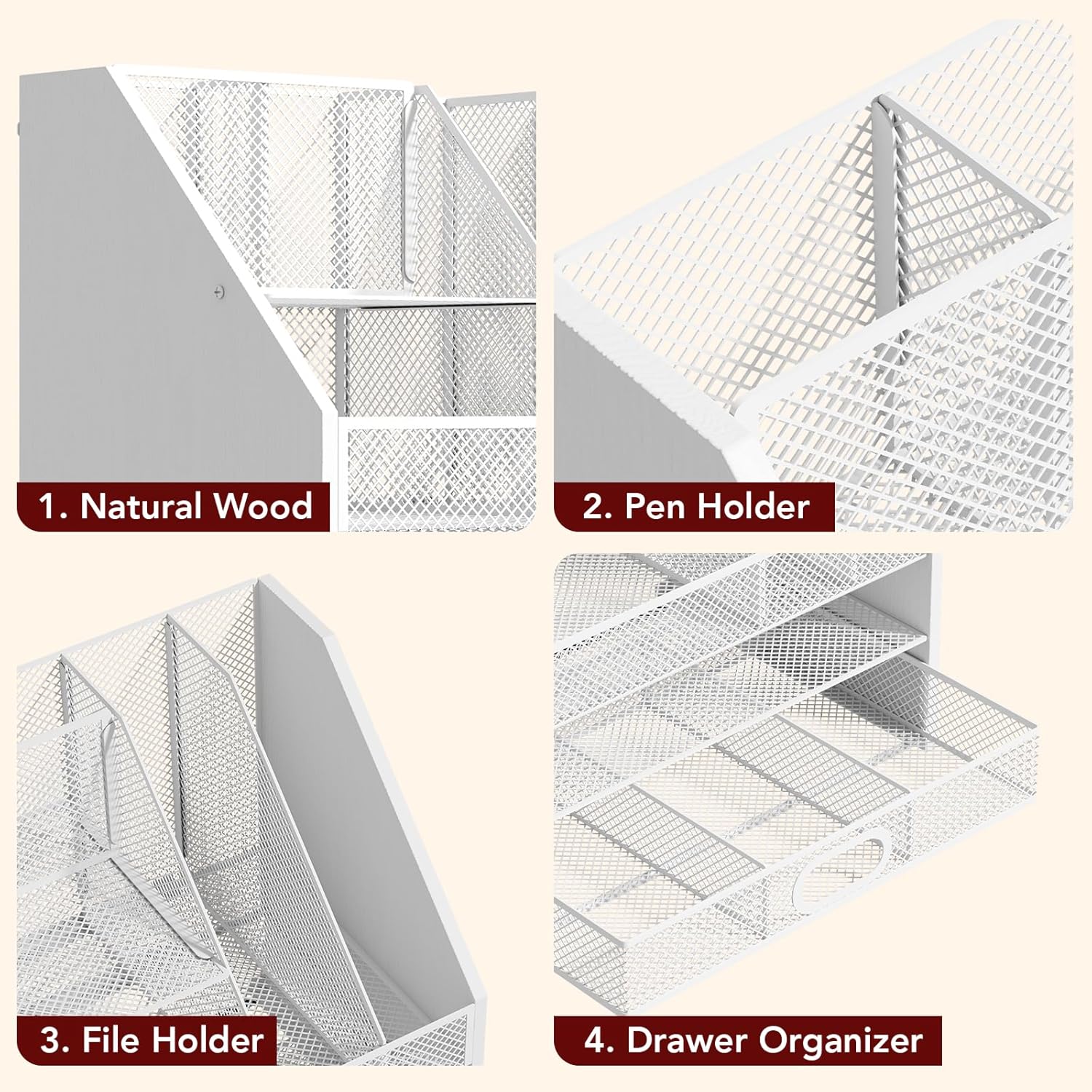 1. Natural Wood

2. Pen Holder

3. File Holder

4. Drawer Organizer