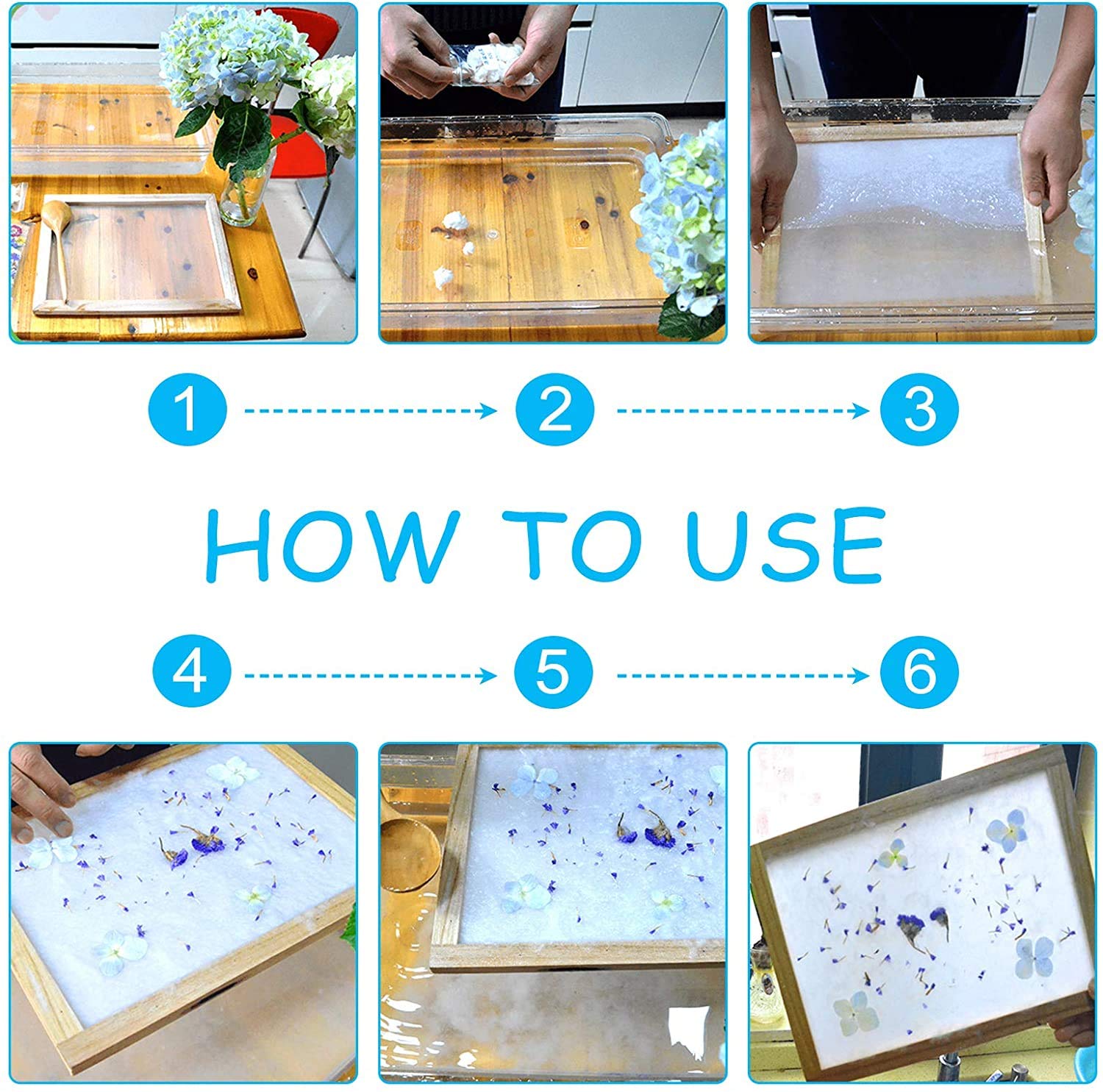 1
2
3
HOW TO USE
4
5
6