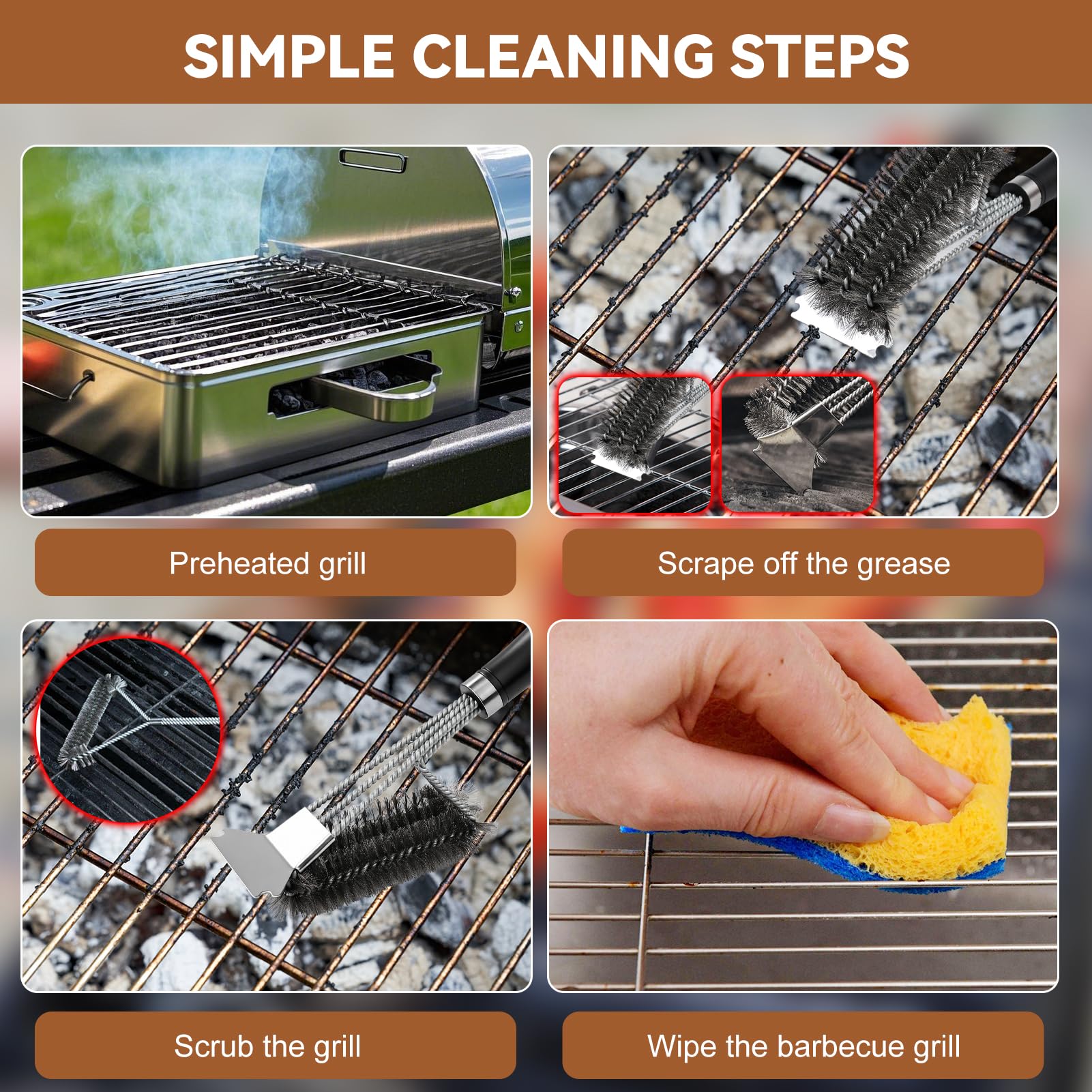 SIMPLE CLEANING STEPS

Preheated grill

Scrape off the grease

Scrub the grill

Wipe the barbecue grill