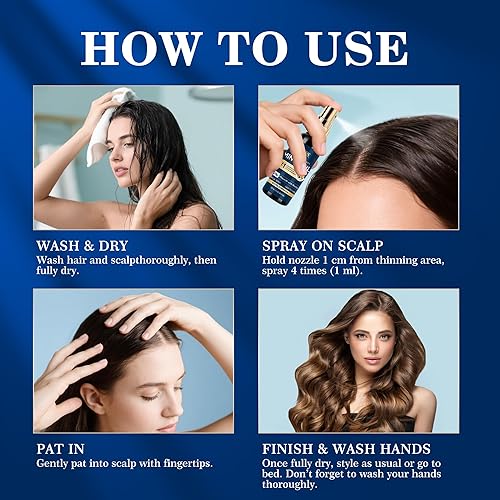 HOW TO USE

WASH & DRY
Wash hair and scalpthoroughly, then fully dry.

SPRAY ON SCALP
Hold nozzle 1 cm from thinning area, spray 4 times (1 ml).

PAT IN
Gently pat into scalp with fingertips.

FINISH & WASH HANDS
Once fully dry, style as usual or go to bed. Don't forget to wash your hands thoroughly.