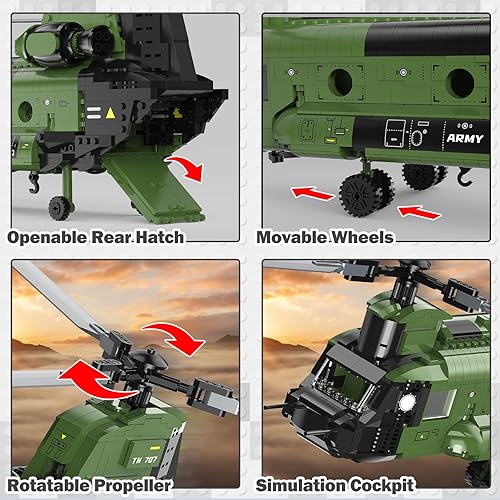 ARMY

Openable Rear Hatch

Movable Wheels

TN 707

Rotatable Propeller

Simulation Cockpit