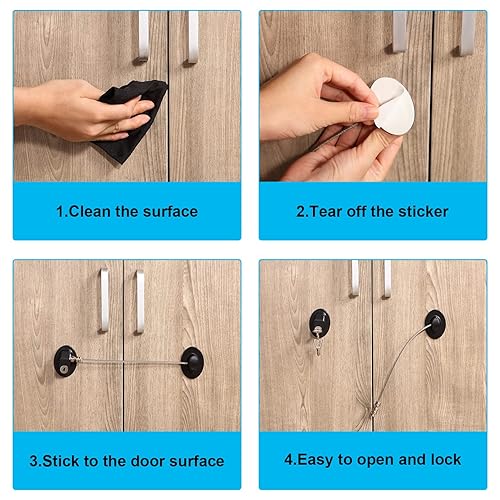 1.Clean the surface

2.Tear off the sticker

3.Stick to the door surface

4.Easy to open and lock