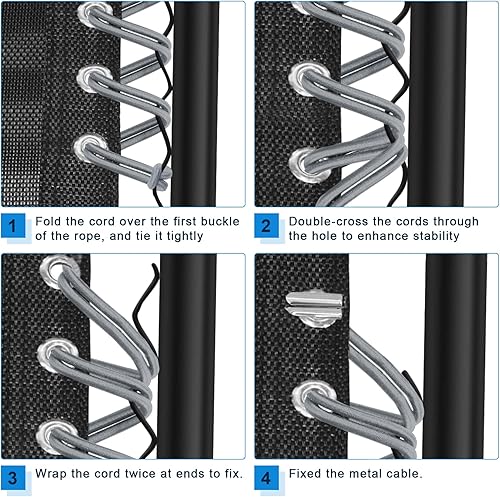 1 Fold the cord over the first buckle of the rope, and tie it tightly

2 Double-cross the cords through the hole to enhance stability

3 Wrap the cord twice at ends to fix.

4 Fixed the metal cable.