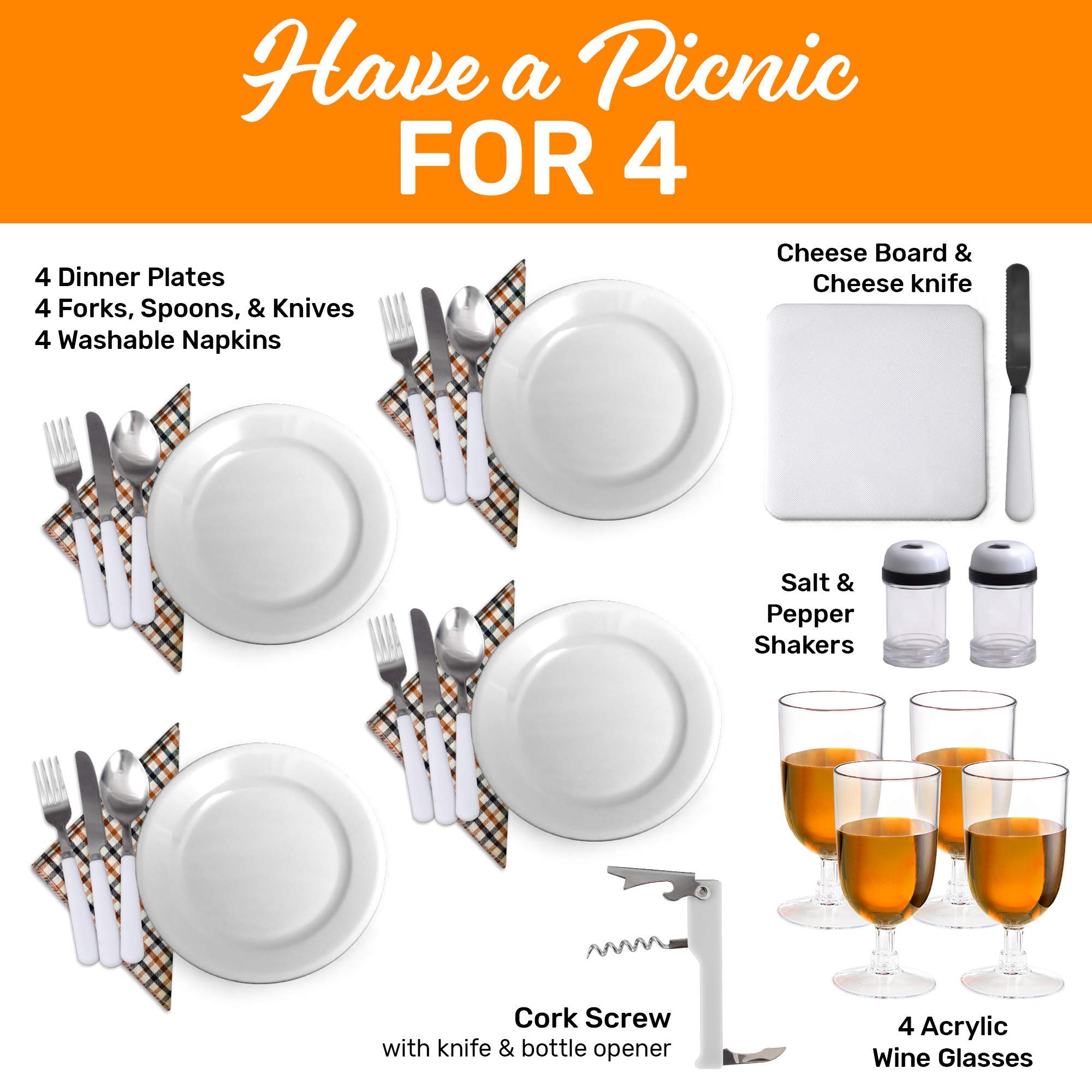 Have a Picnic
FOR 4

4 Dinner Plates
4 Forks, Spoons, & Knives
4 Washable Napkins

Cheese Board &
Cheese knife

Salt &
Pepper
Shakers

Cork Screw
with knife & bottle opener

4 Acrylic
Wine Glasses