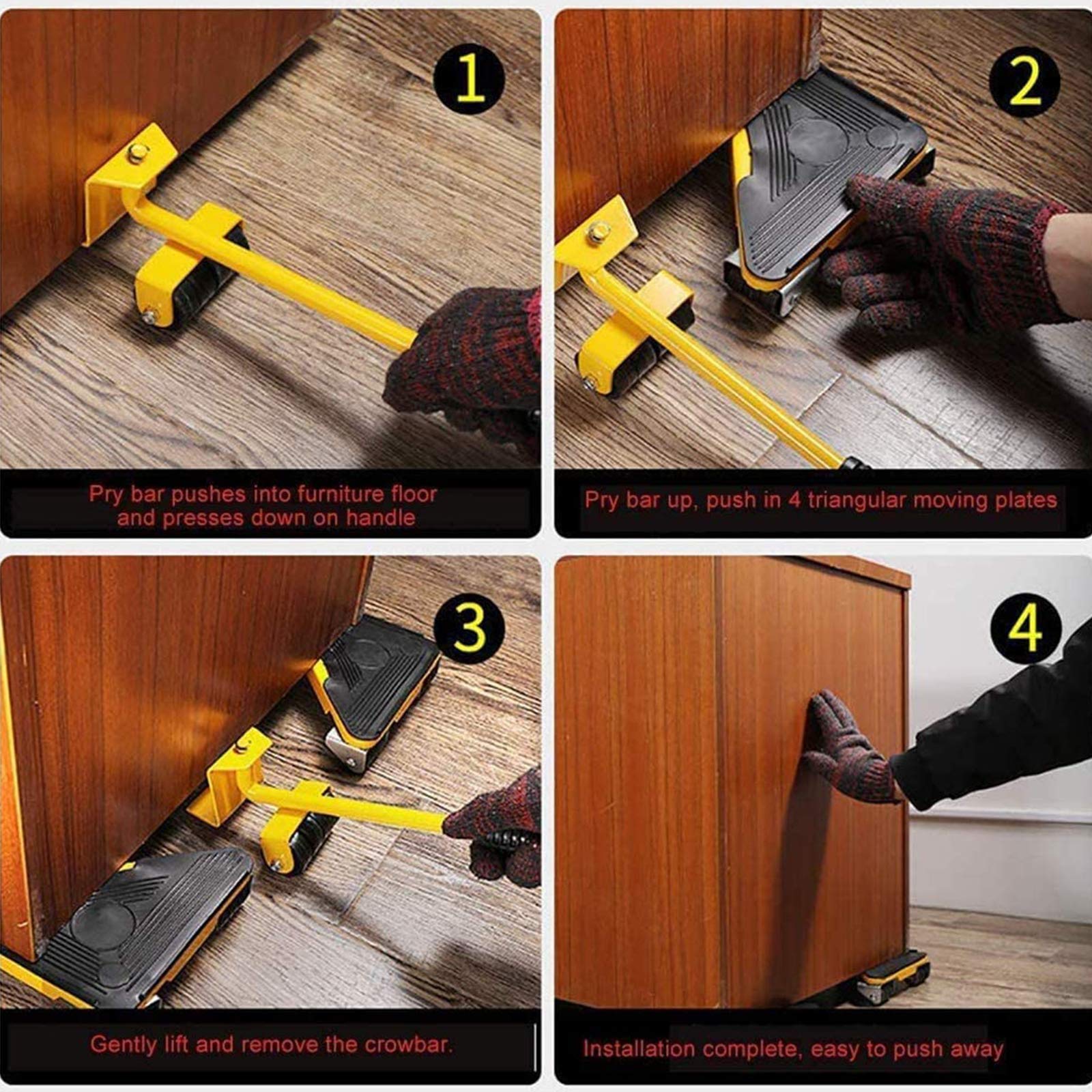 1

Pry bar pushes into furniture floor and presses down on handle

2

Pry bar up, push in 4 triangular moving plates

3

Gently lift and remove the crowbar.

4

Installation complete, easy to push away