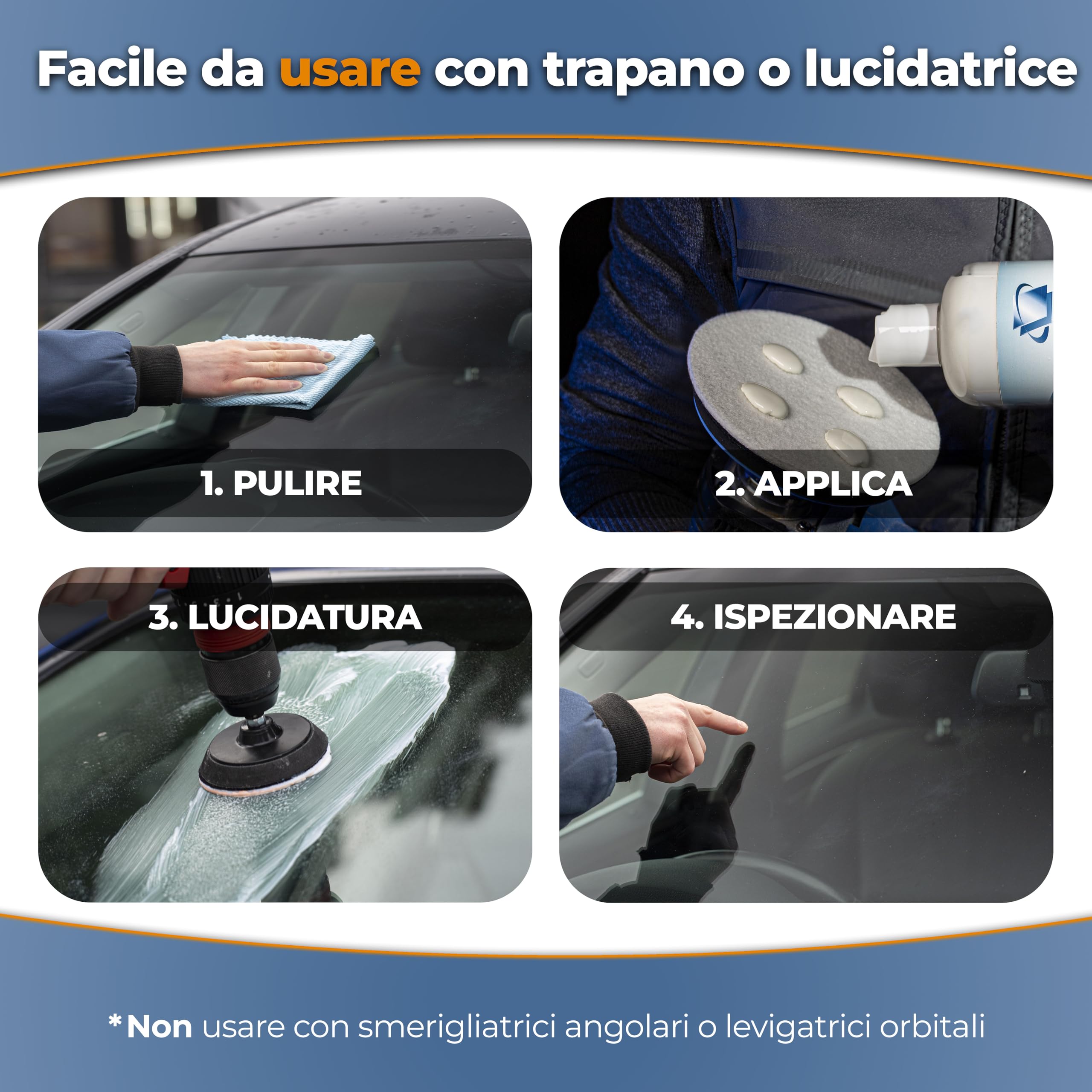 Facile da usare con trapano o lucidatrice

1. PULIRE

2. APPLICA

3. LUCIDATURA

4. ISPEZIONARE

*Non usare con smerigliatrici angolari o levigatrici orbitali