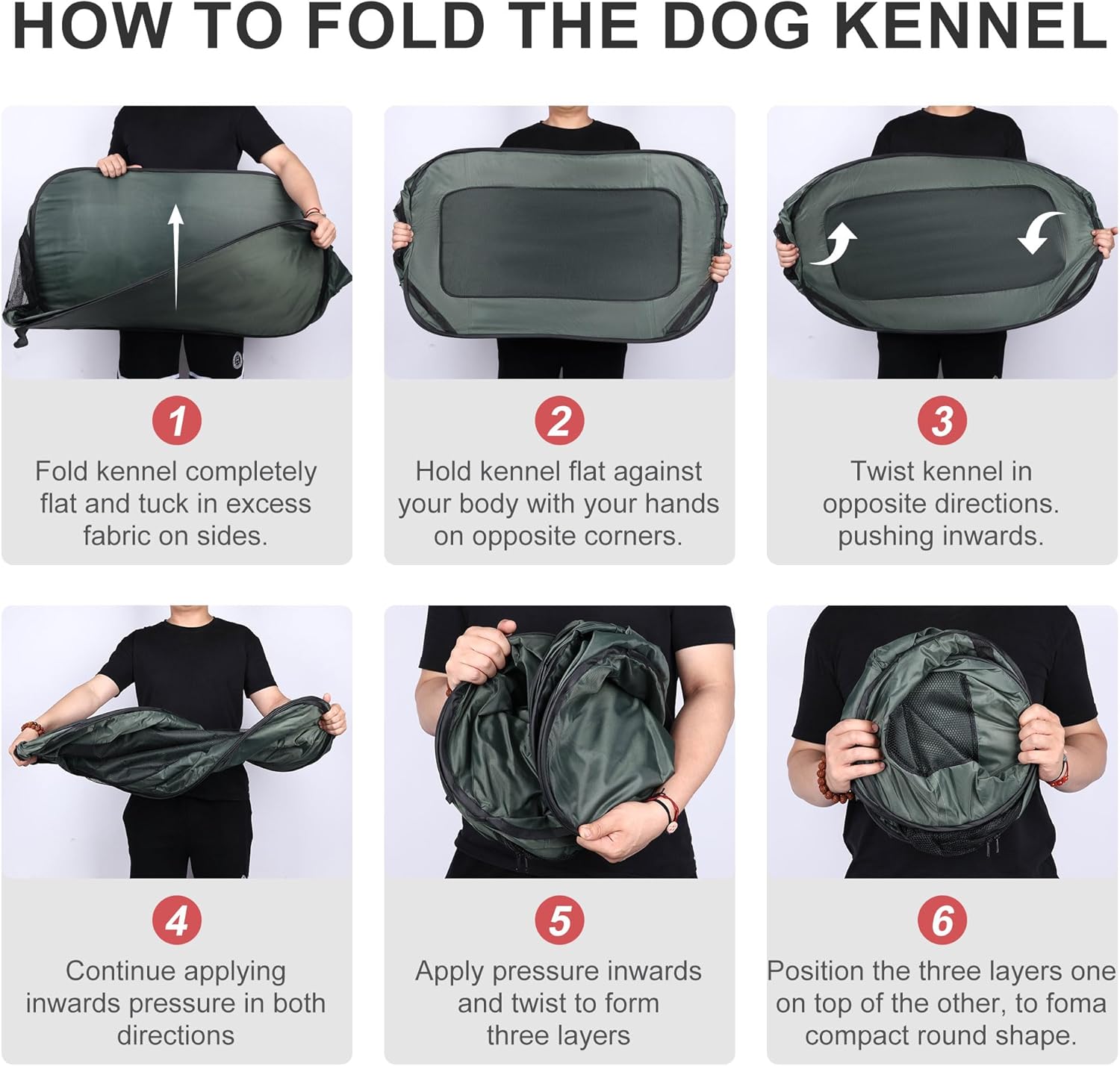 HOW TO FOLD THE DOG KENNEL

1
Fold kennel completely flat and tuck in excess fabric on sides.

2
Hold kennel flat against your body with your hands on opposite corners.

3
Twist kennel in opposite directions. pushing inwards.

4
Continue applying inwards pressure in both directions

5
Apply pressure inwards and twist to form three layers

6
Position the three layers one on top of the other, to foma compact round shape.