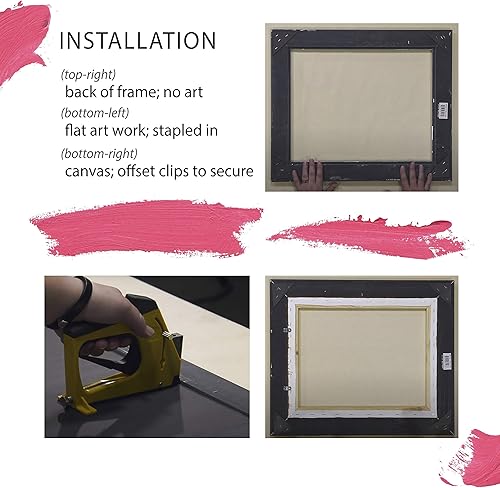 INSTALLATION

(top-right)
back of frame; no art

(bottom-left)
flat art work; stapled in

(bottom-right)
canvas; offset clips to secure