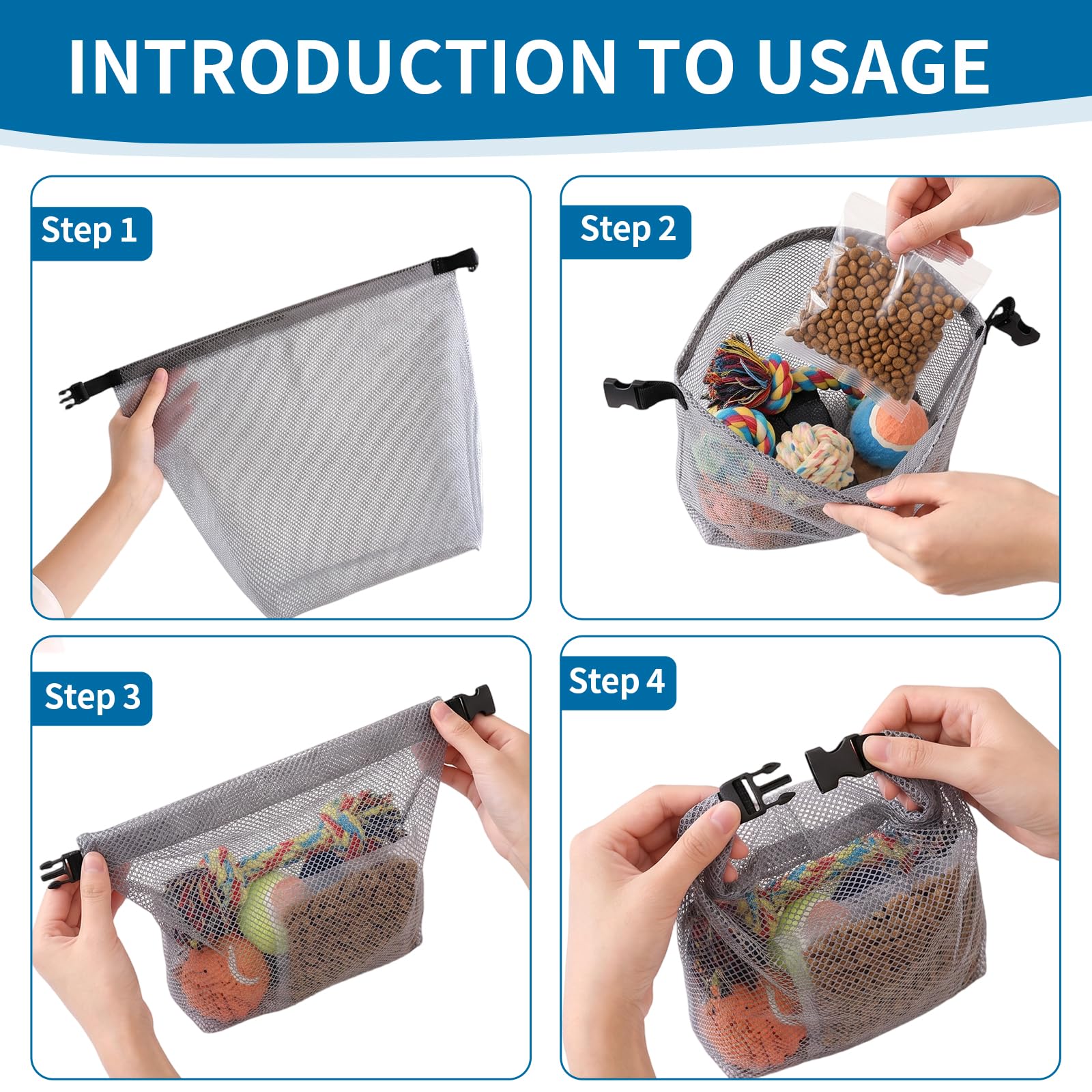 INTRODUCTION TO USAGE

Step 1

Step 2

Step 3

Step 4