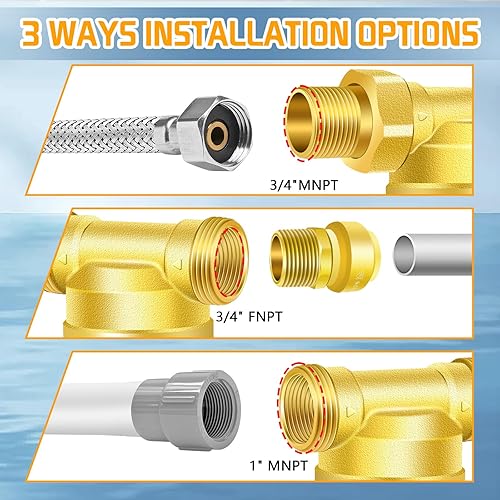 3 WAYS INSTALLATION OPTIONS

3/4"MNPT

3/4" FNPT

1" MNPT