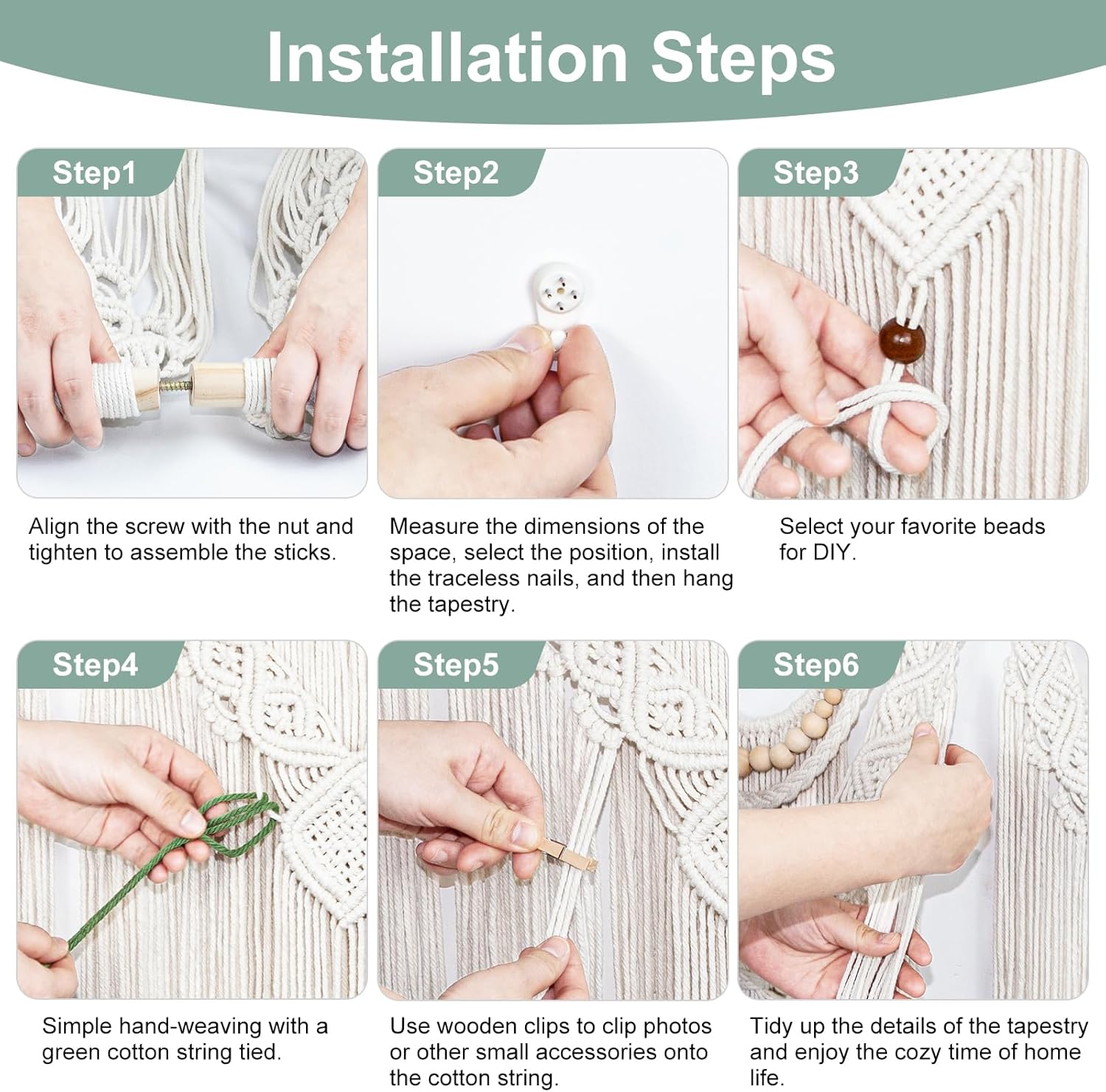 Installation Steps

Step1

Align the screw with the nut and tighten to assemble the sticks.

Step2

Measure the dimensions of the space, select the position, install the traceless nails, and then hang the tapestry.

Step3

Select your favorite beads for DIY.

Step4

Simple hand-weaving with a green cotton string tied.

Step5

Use wooden clips to clip photos or other small accessories onto the cotton string.

Step6

Tidy up the details of the tapestry and enjoy the cozy time of home life.