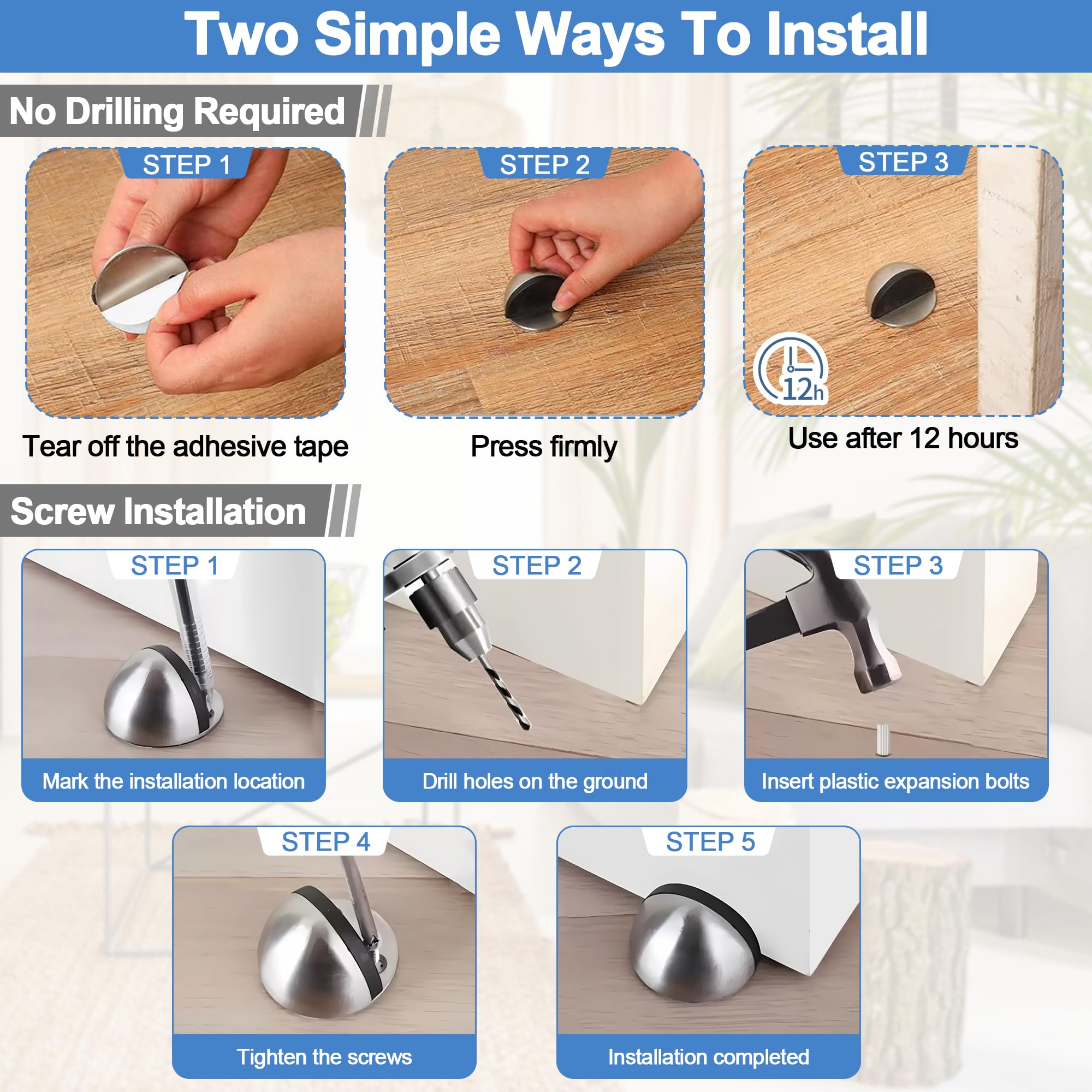 Two Simple Ways To Install

No Drilling Required

STEP 1

Tear off the adhesive tape

STEP 2

Press firmly

STEP 3

12h

Use after 12 hours

Screw Installation

STEP 1

Mark the installation location

STEP 2

Drill holes on the ground

STEP 3

Insert plastic expansion bolts

STEP 4

Tighten the screws

STEP 5

Installation completed