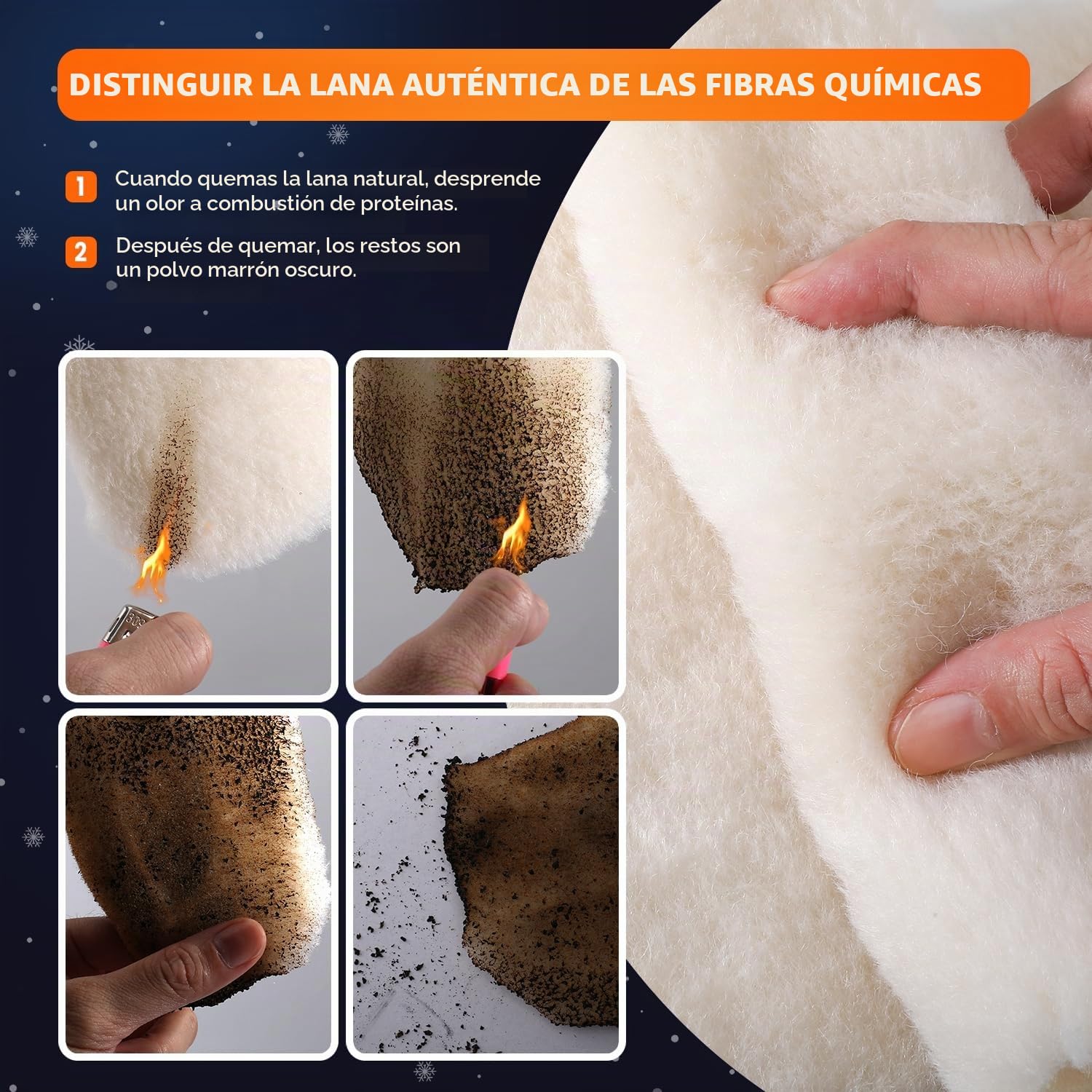 DISTINGUIR LA LANA AUTÉNTICA DE LAS FIBRAS QUÍMICAS

1 Cuando quemas la lana natural, desprende un olor a combustión de proteínas.

2 Después de quemar, los restos son un polvo marrón oscuro.