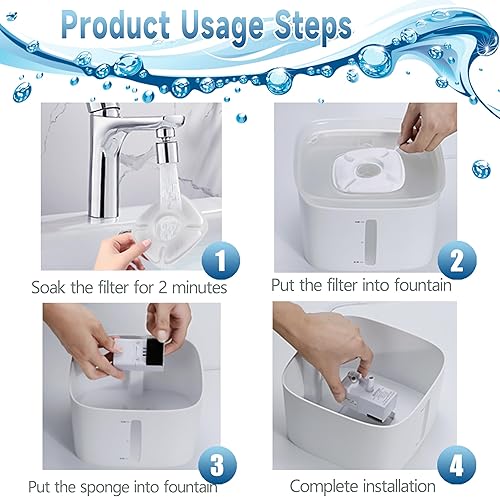 Product Usage Steps

1
Soak the filter for 2 minutes

2
Put the filter into fountain

3
Put the sponge into fountain

4
Complete installation