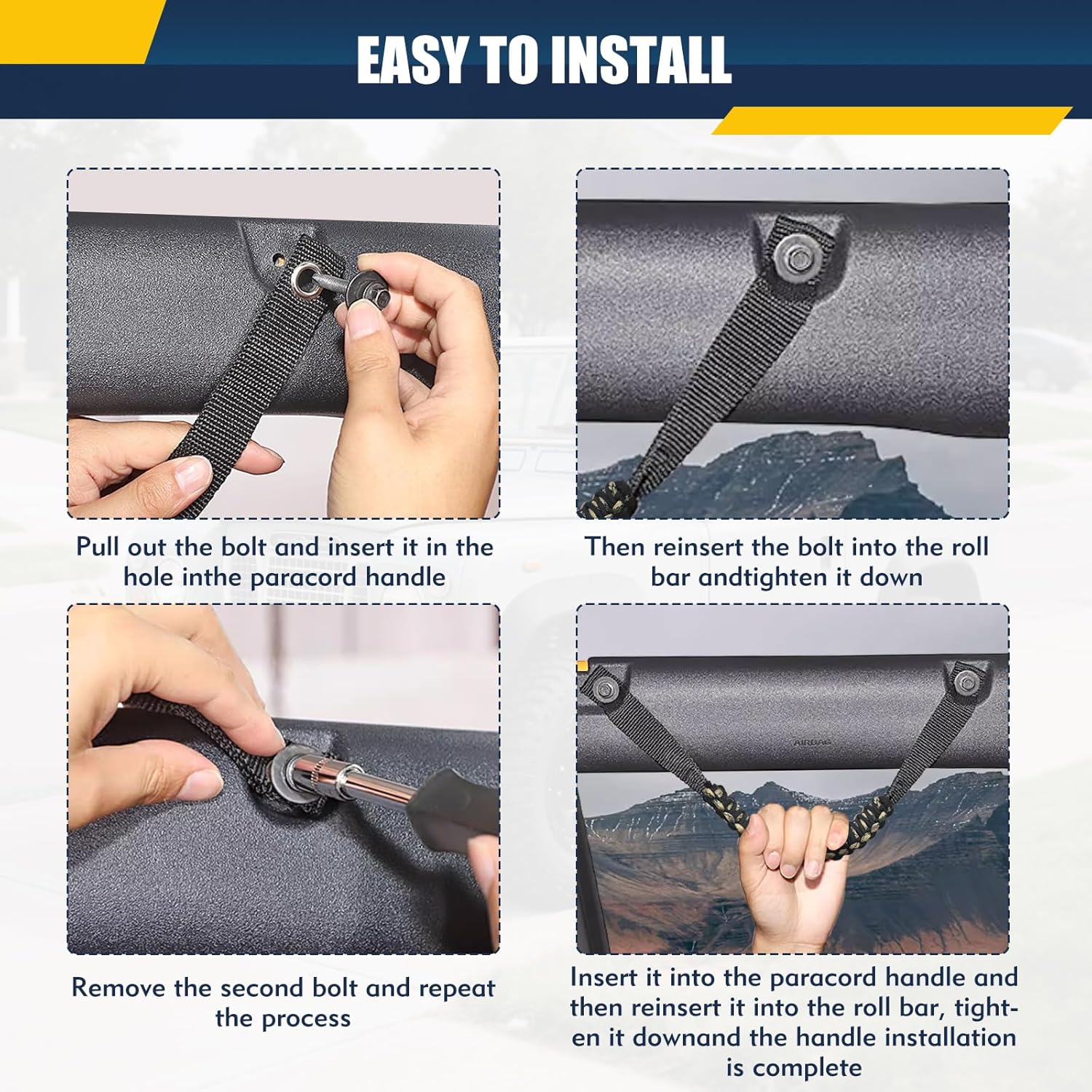 EASY TO INSTALL

Pull out the bolt and insert it in the hole inthe paracord handle

Then reinsert the bolt into the roll bar andtighten it down

Remove the second bolt and repeat the process

AIRBAG

Insert it into the paracord handle and then reinsert it into the roll bar, tighten it downand the handle installation is complete