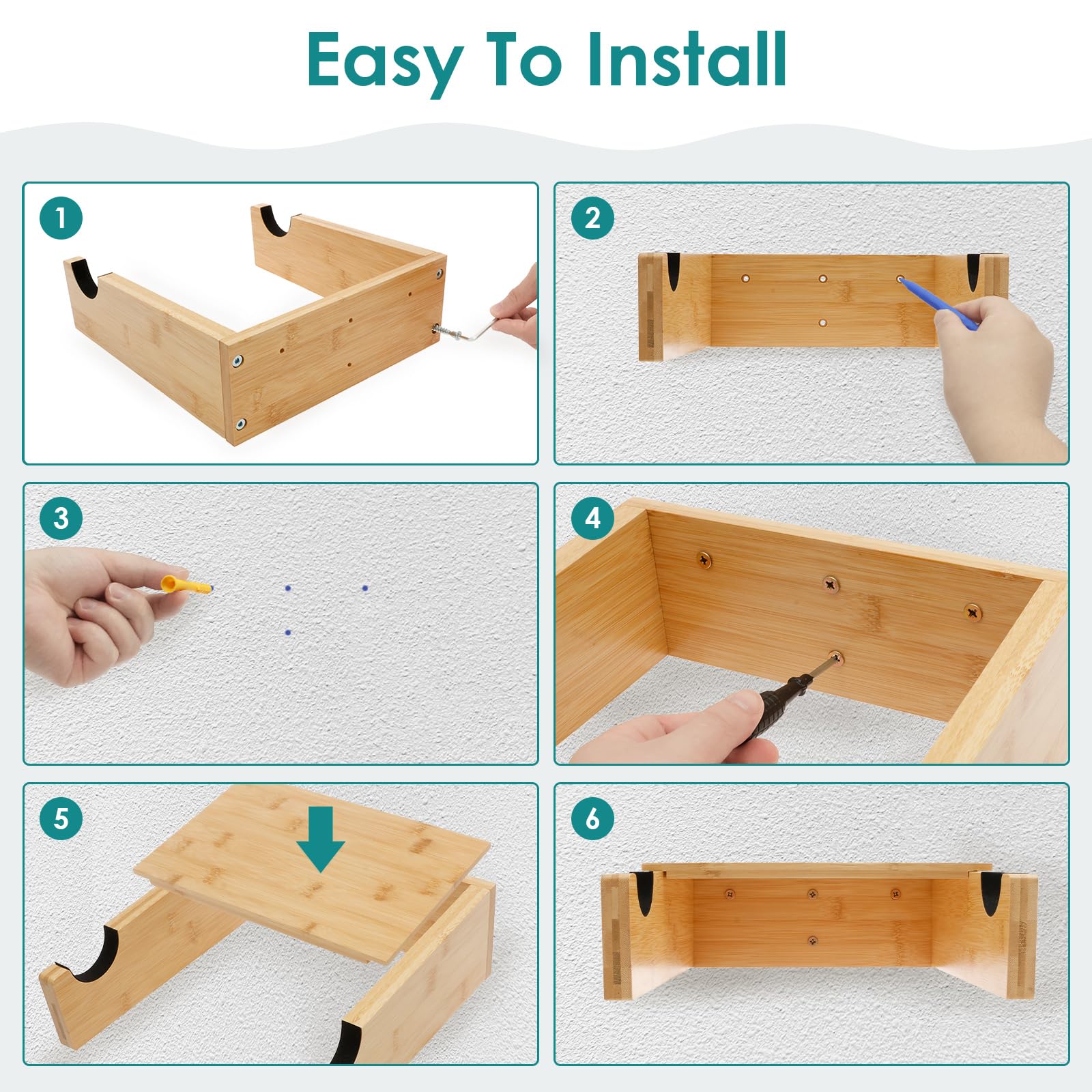 Easy To Install

1

2

3

4

5

6