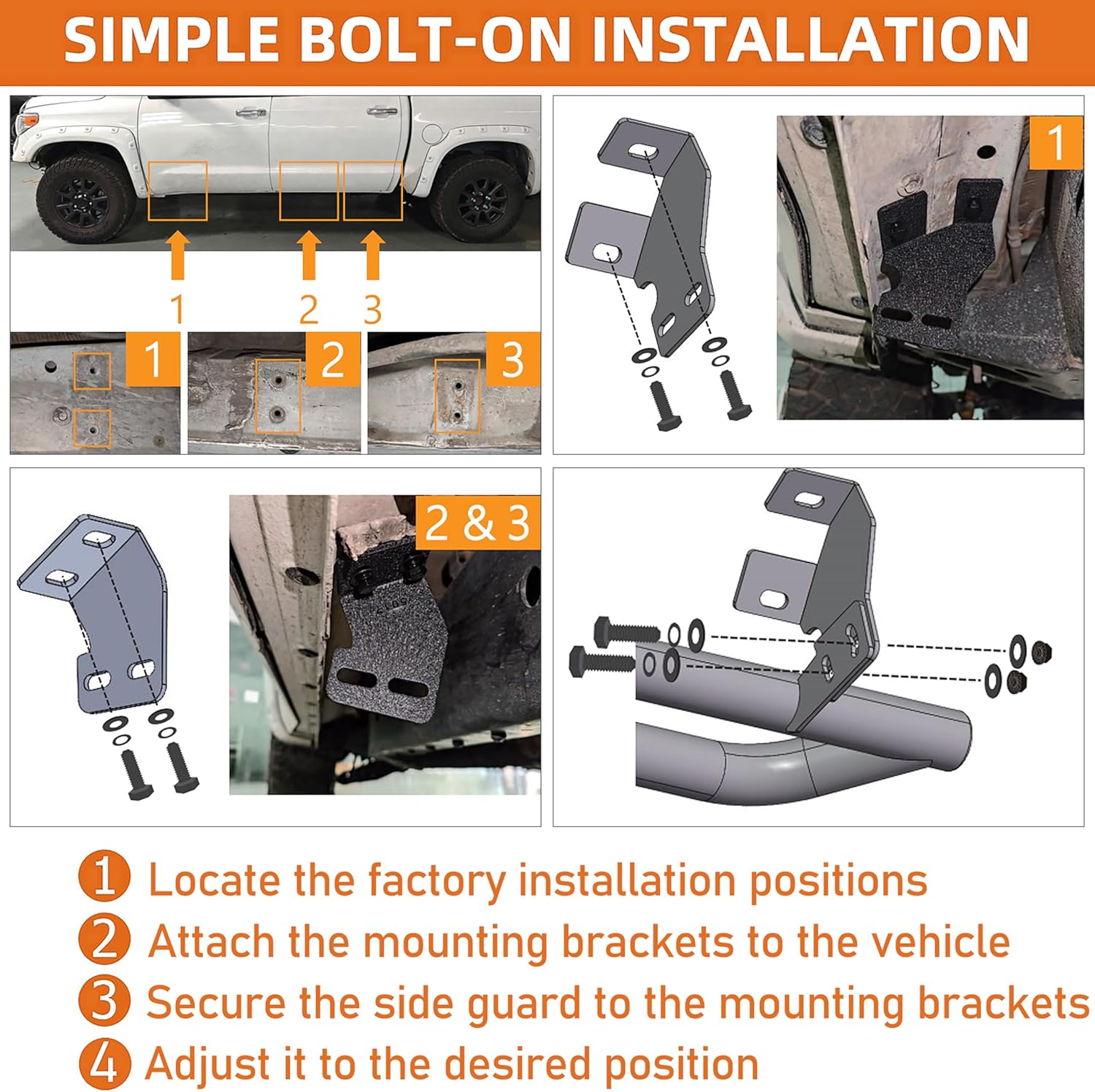 SIMPLE BOLT-ON INSTALLATION

1 2 3

1

2

3

1

2 & 3

1 Locate the factory installation positions
2 Attach the mounting brackets to the vehicle
3 Secure the side guard to the mounting brackets
4 Adjust it to the desired position