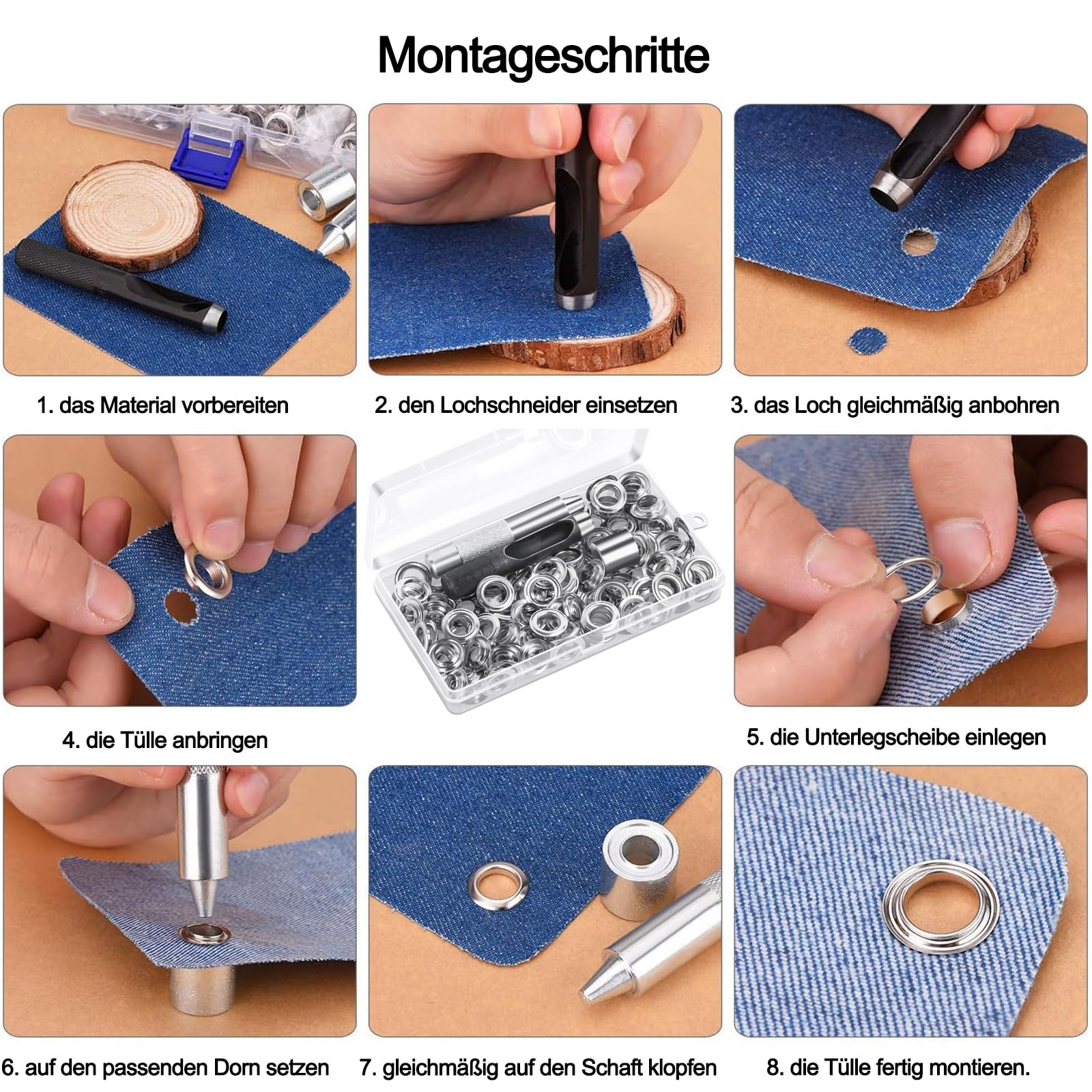 Montageschritte

1. das Material vorbereiten

2. den Lochschneider einsetzen

3. das Loch gleichmäßig anbohren

4. die Tülle anbringen

5. die Unterlegscheibe einlegen

6. auf den passenden Dorn setzen

7. gleichmäßig auf den Schaft klopfen

8. die Tülle fertig montieren.