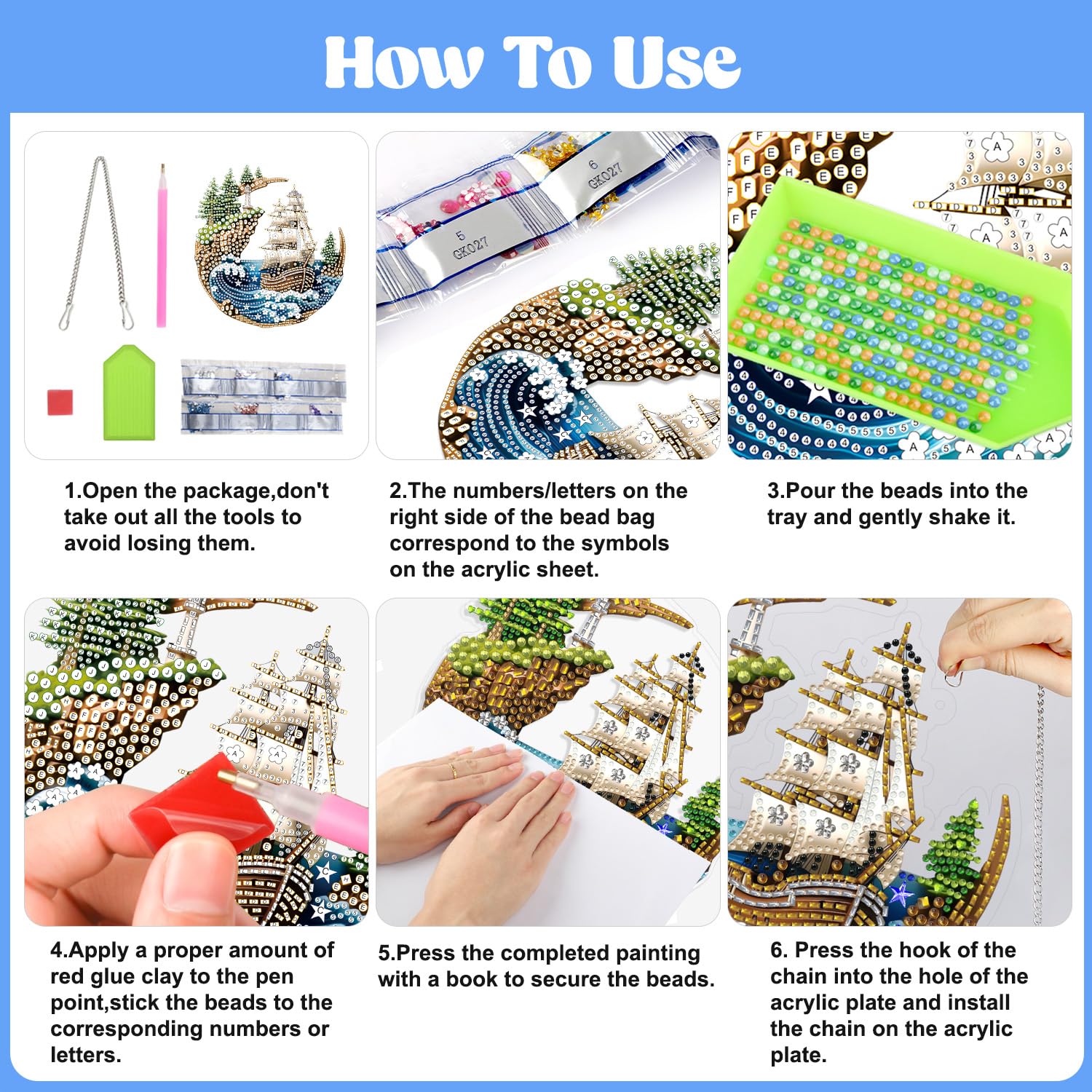 How To Use

5
GK027

6
GK027

1.Open the package,don't take out all the tools to avoid losing them.

2.The numbers/letters on the right side of the bead bag correspond to the symbols on the acrylic sheet.

3.Pour the beads into the tray and gently shake it.

4.Apply a proper amount of red glue clay to the pen point,stick the beads to the corresponding numbers or letters.

5.Press the completed painting with a book to secure the beads.

6. Press the hook of the chain into the hole of the acrylic plate and install the chain on the acrylic plate.