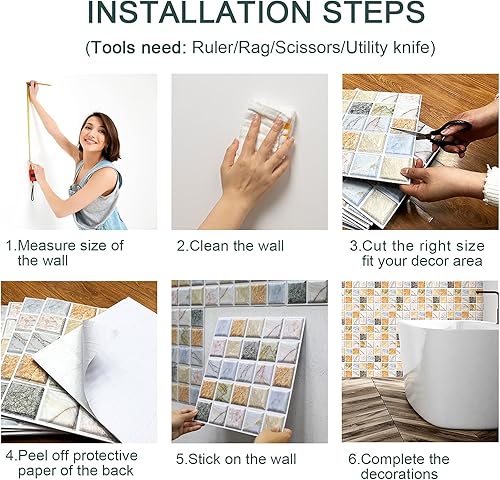 INSTALLATION STEPS

(Tools need: Ruler/Rag/Scissors/Utility knife)

1.Measure size of the wall

2.Clean the wall

3.Cut the right size fit your decor area

4.Peel off protective paper of the back

5.Stick on the wall

6.Complete the decorations