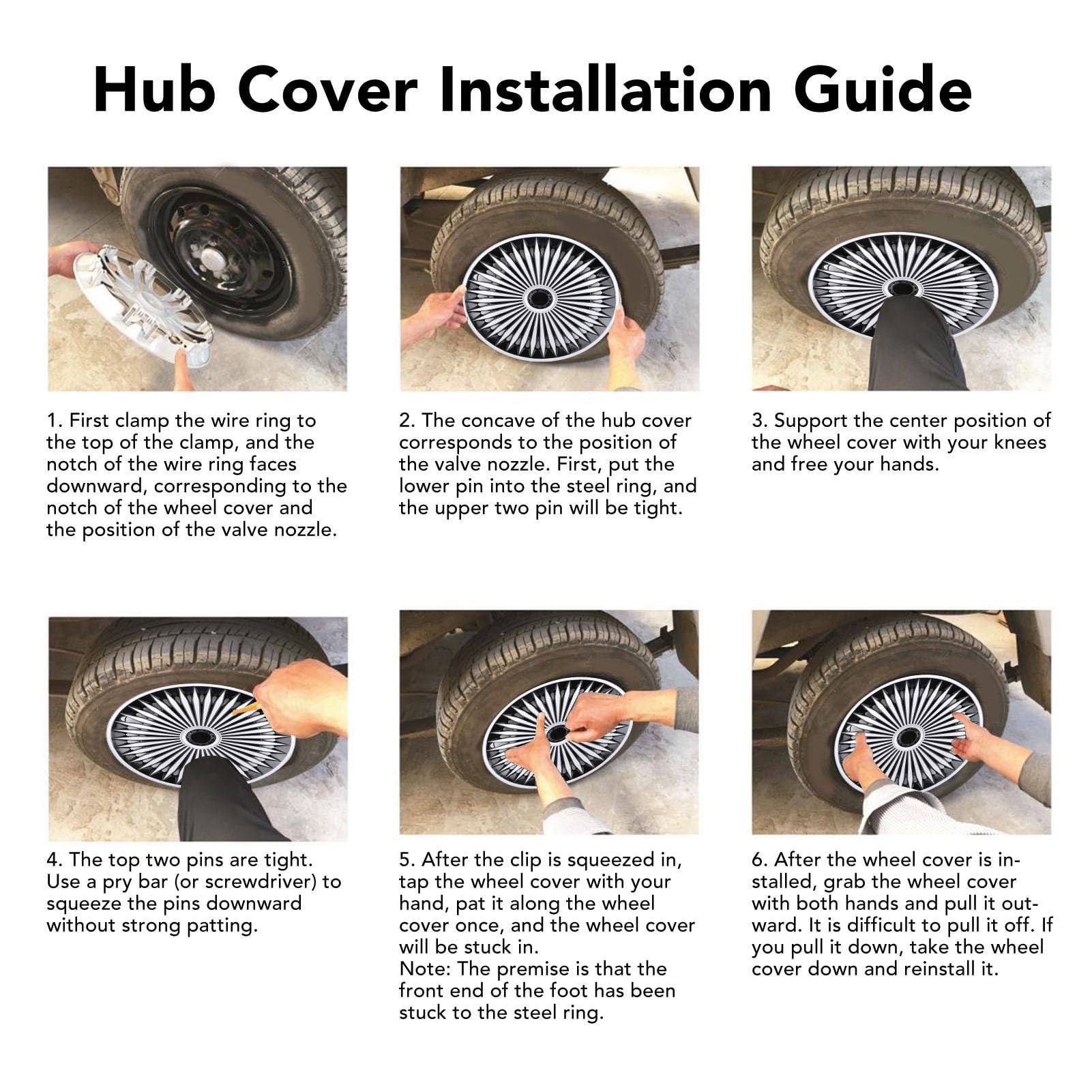 Hub Cover Installation Guide

1. First clamp the wire ring to the top of the clamp, and the notch of the wire ring faces downward, corresponding to the notch of the wheel cover and the position of the valve nozzle.

2. The concave of the hub cover corresponds to the position of the valve nozzle. First, put the lower pin into the steel ring, and the upper two pin will be tight.

3. Support the center position of the wheel cover with your knees and free your hands.

4. The top two pins are tight. Use a pry bar (or screwdriver) to squeeze the pins downward without strong patting.

5. After the clip is squeezed in, tap the wheel cover with your hand, pat it along the wheel cover once, and the wheel cover will be stuck in.
Note: The premise is that the front end of the foot has been stuck to the steel ring.

6. After the wheel cover is installed, grab the wheel cover with both hands and pull it outward. It is difficult to pull it off. If you pull it down, take the wheel cover down and reinstall it.