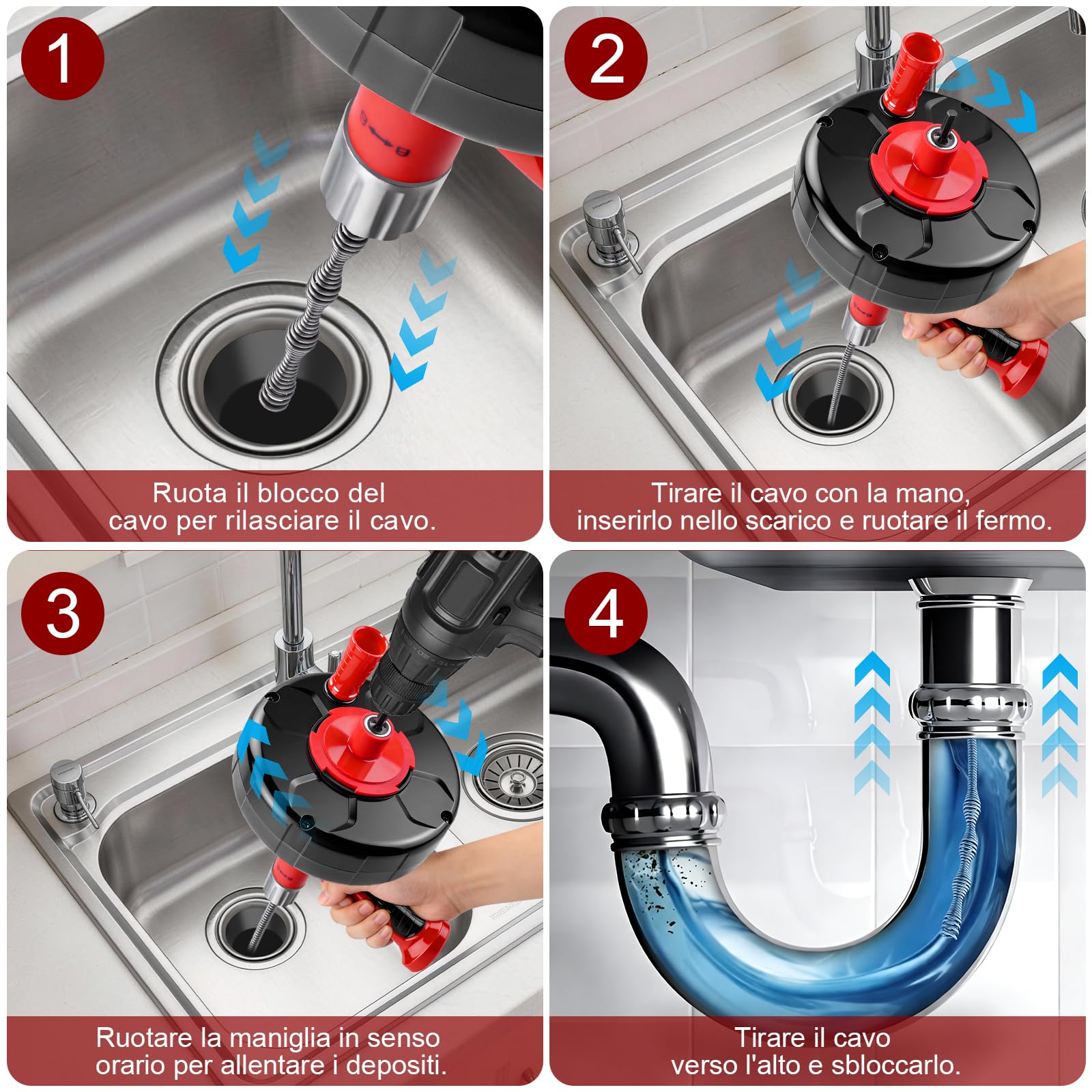 1

Ruota il blocco del cavo per rilasciare il cavo.

2

Tirare il cavo con la mano, inserirlo nello scarico e ruotare il fermo.

3

Ruotare la maniglia in senso orario per allentare i depositi.

4

Tirare il cavo verso l'alto e sbloccarlo.