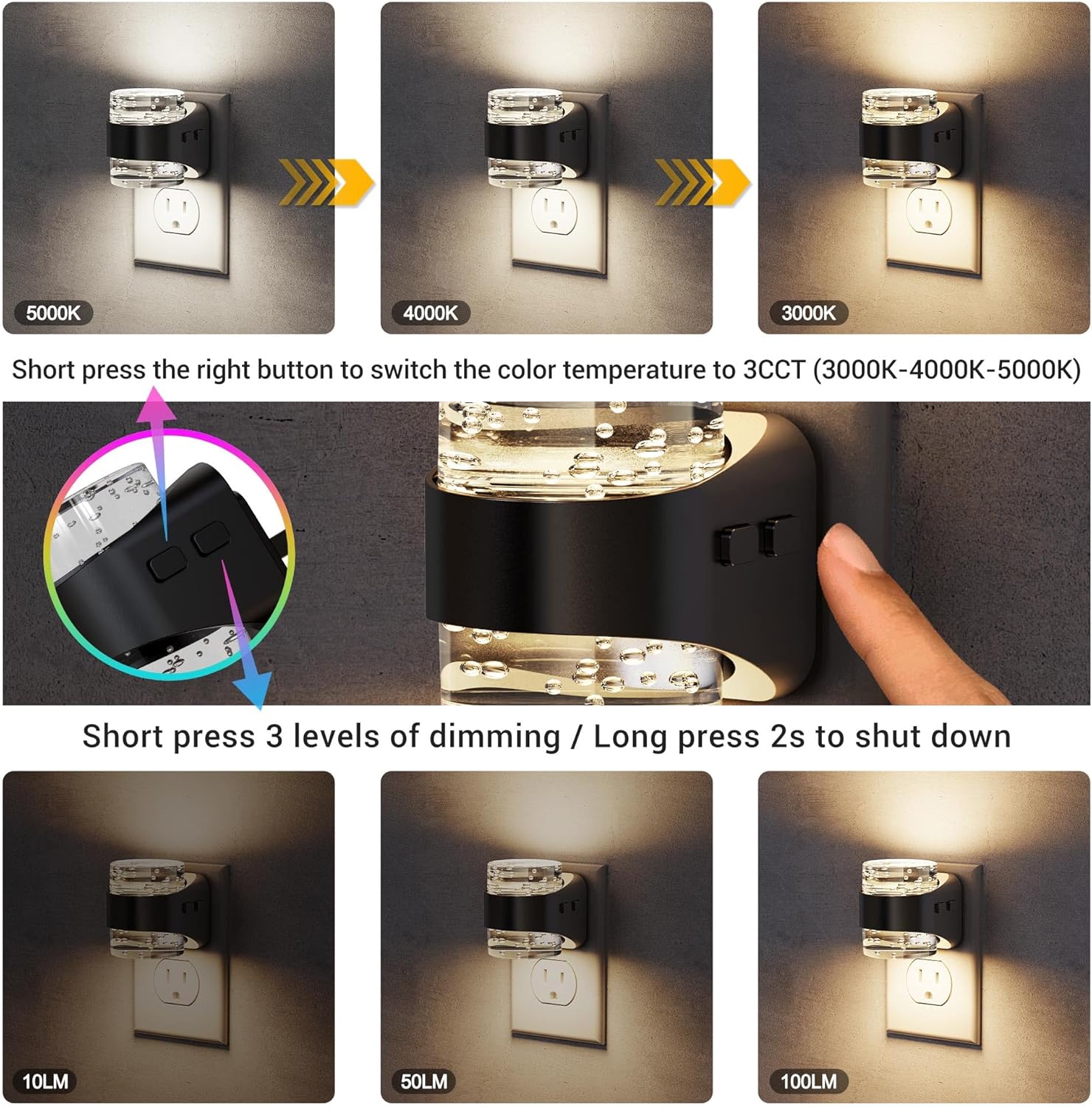 5000K

4000K

3000K

Short press the right button to switch the color temperature to 3CCT (3000K-4000K-5000K)

Short press 3 levels of dimming / Long press 2s to shut down

10LM

50LM

100LM