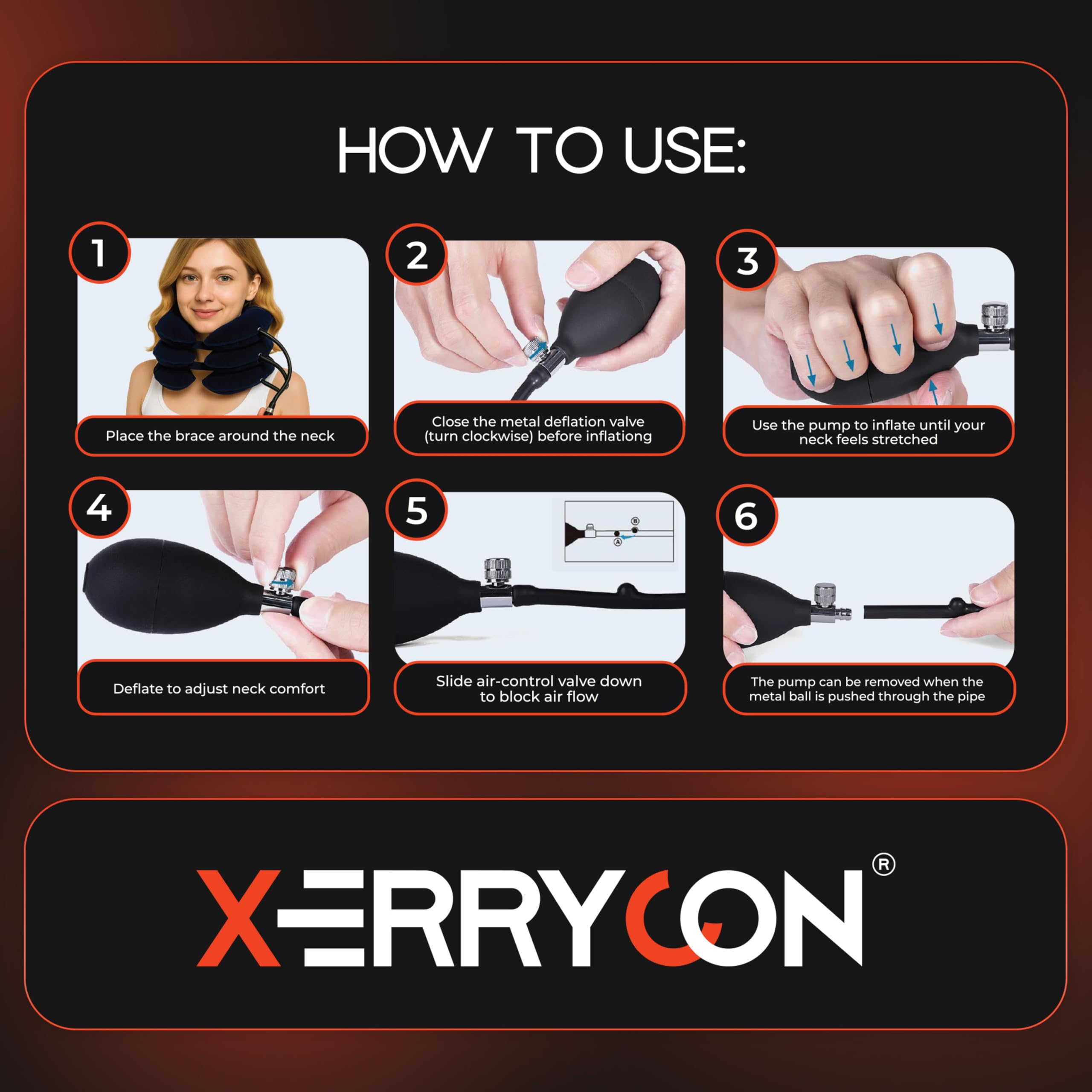 HOW TO USE:

1

Place the brace around the neck

2

Close the metal deflation valve (turn clockwise) before inflationg

3

Use the pump to inflate until your neck feels stretched

4

Deflate to adjust neck comfort

5

B

A

Slide air-control valve down to block air flow

6

The pump can be removed when the metal ball is pushed through the pipe

XERRYCON®