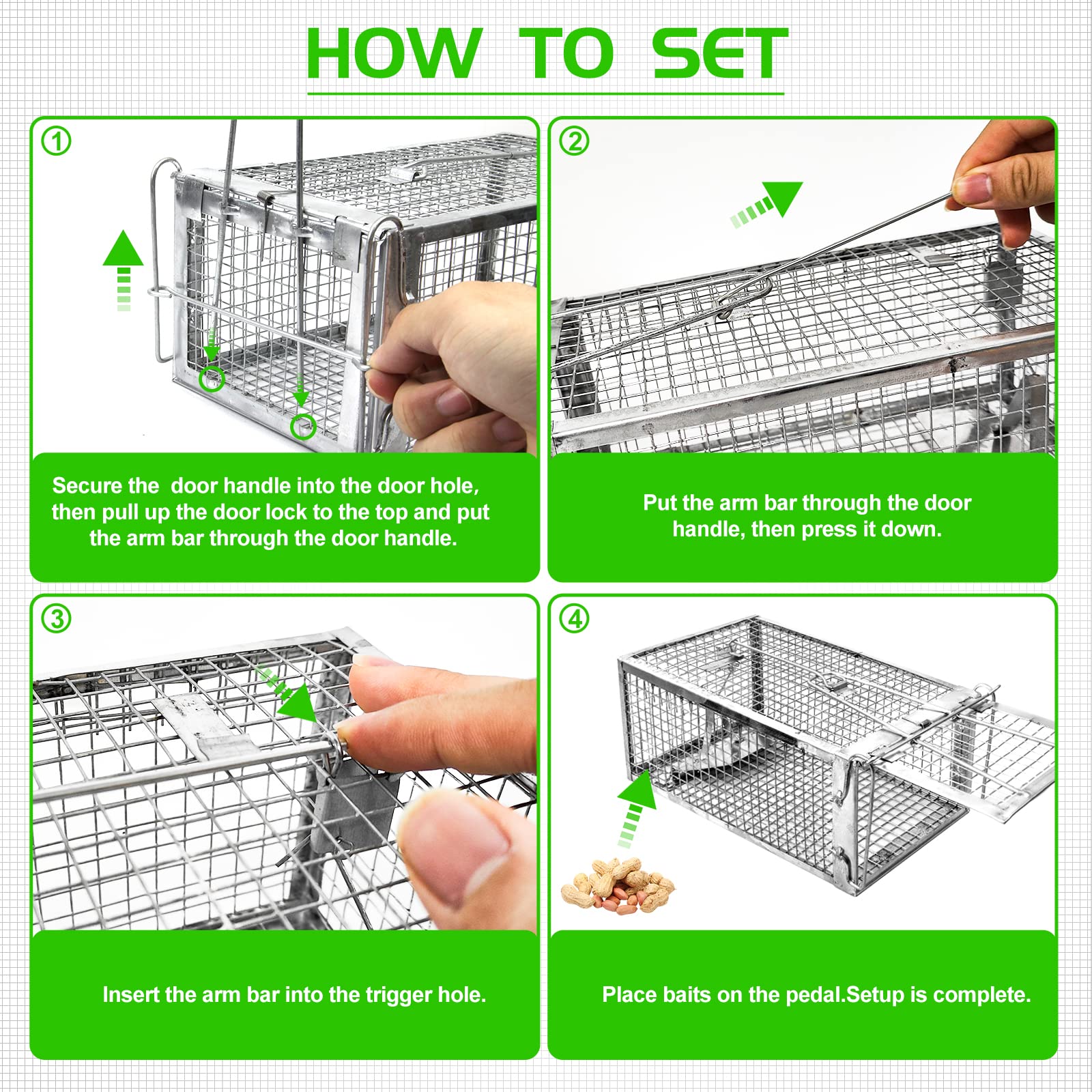 HOW TO SET

①

Secure the door handle into the door hole, then pull up the door lock to the top and put the arm bar through the door handle.

②

Put the arm bar through the door handle, then press it down.

③

Insert the arm bar into the trigger hole.

④

Place baits on the pedal.Setup is complete.