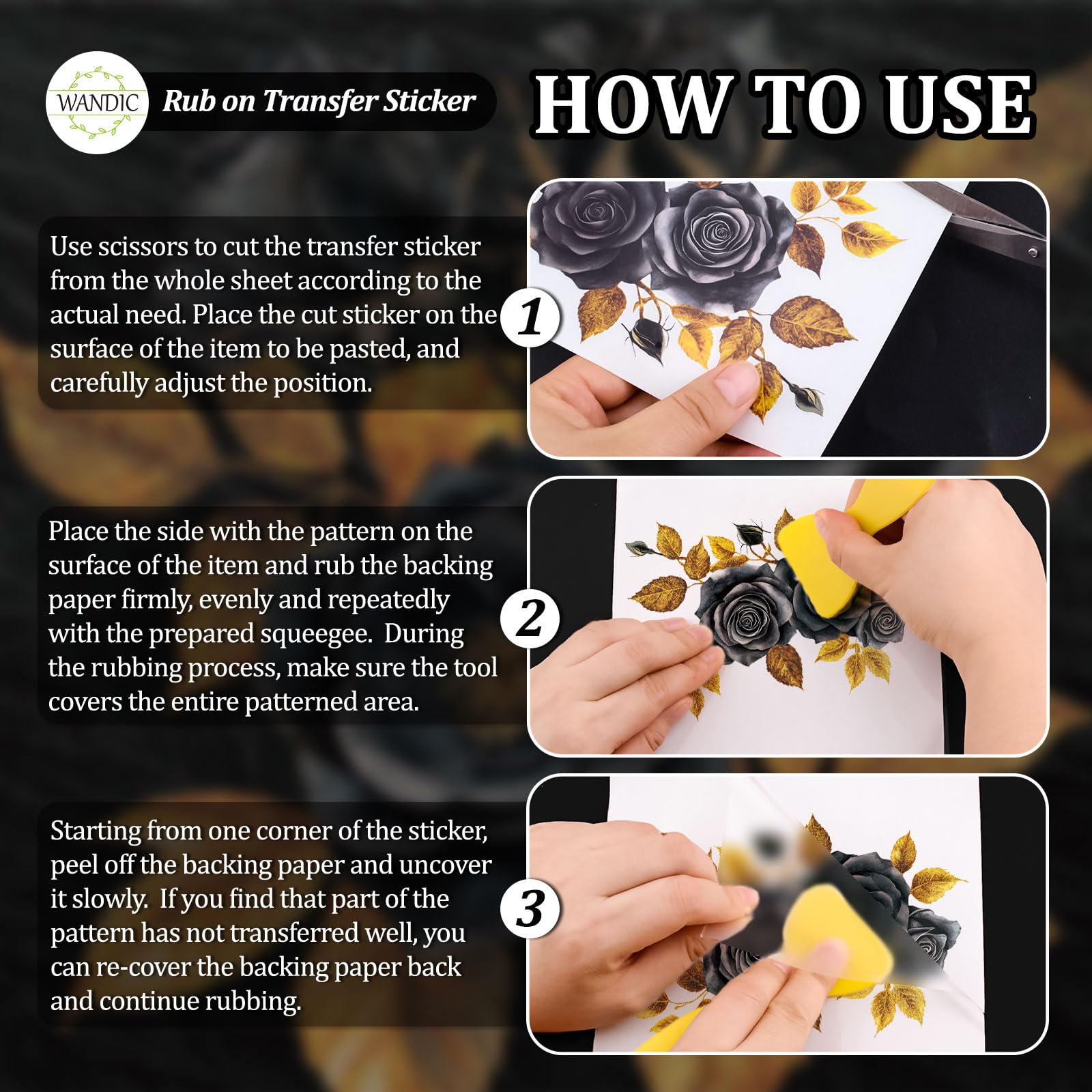 WANDIC

Rub on Transfer Sticker

HOW TO USE

Use scissors to cut the transfer sticker from the whole sheet according to the actual need. Place the cut sticker on the surface of the item to be pasted, and carefully adjust the position.

1

Place the side with the pattern on the surface of the item and rub the backing paper firmly, evenly and repeatedly with the prepared squeegee. During the rubbing process, make sure the tool covers the entire patterned area.

2

Starting from one corner of the sticker, peel off the backing paper and uncover it slowly. If you find that part of the pattern has not transferred well, you can re-cover the backing paper back and continue rubbing.

3