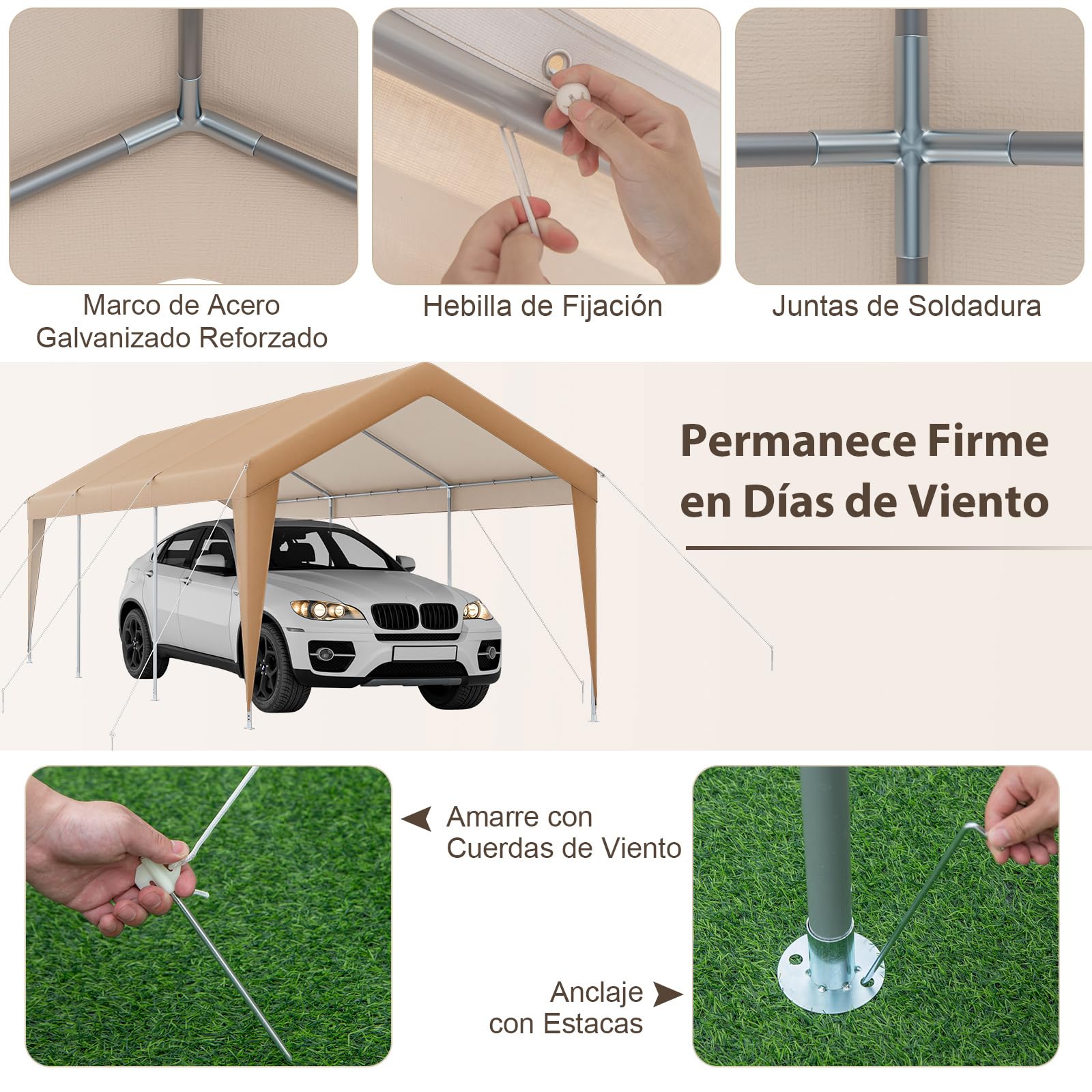 Marco de Acero Galvanizado Reforzado

Hebilla de Fijación

Juntas de Soldadura

Permanece Firme en Días de Viento

Amarre con Cuerdas de Viento

Anclaje con Estacas