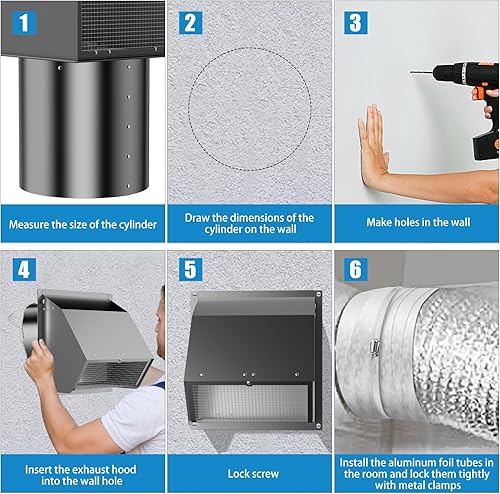 1

Measure the size of the cylinder

2

Draw the dimensions of the cylinder on the wall

3

Make holes in the wall

4

Insert the exhaust hood into the wall hole

5

Lock screw

6

Install the aluminum foil tubes in the room and lock them tightly with metal clamps