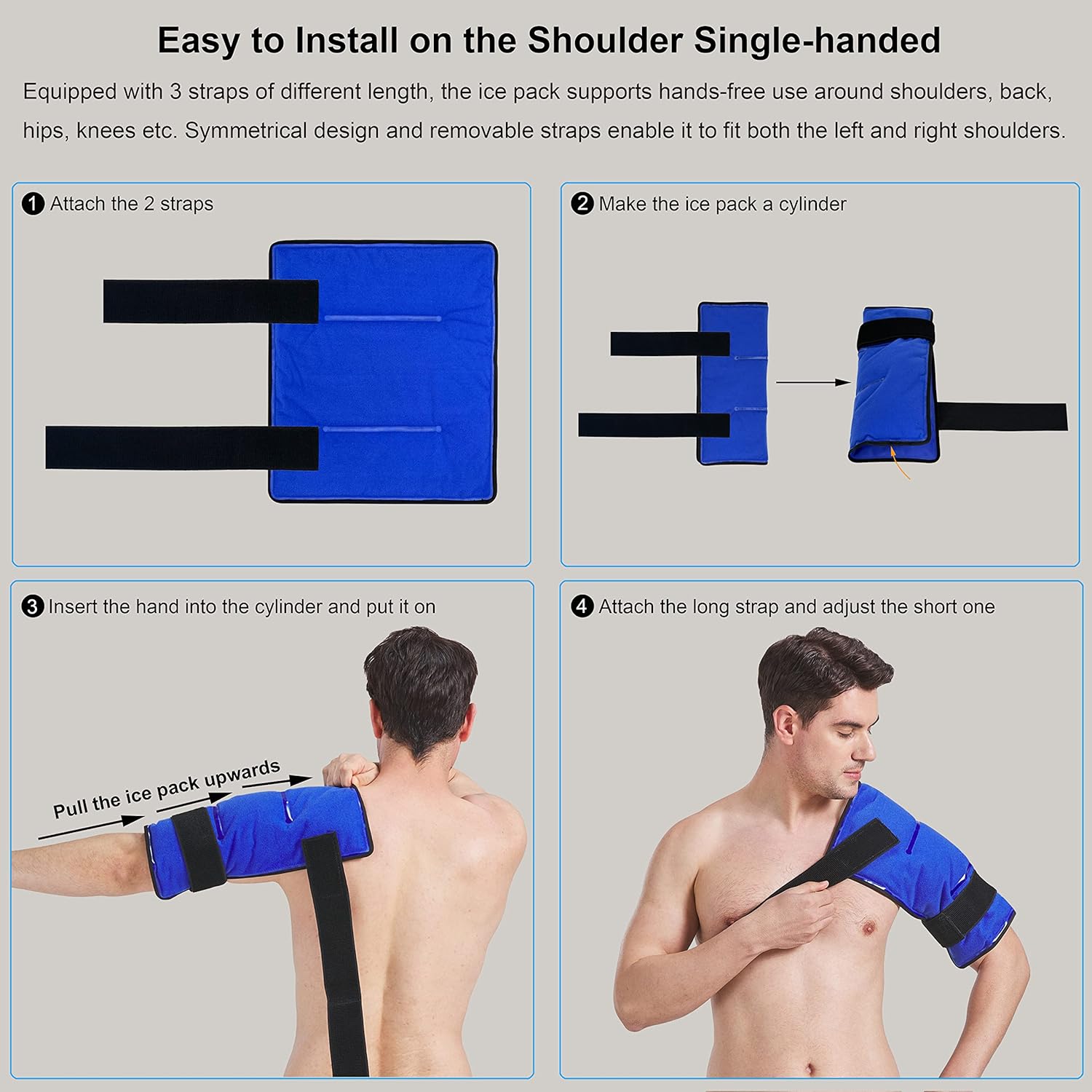 Easy to Install on the Shoulder Single-handed

Equipped with 3 straps of different length, the ice pack supports hands-free use around shoulders, back, hips, knees etc. Symmetrical design and removable straps enable it to fit both the left and right shoulders.

1 Attach the 2 straps

2 Make the ice pack a cylinder

3 Insert the hand into the cylinder and put it on

Pull the ice pack upwards

4 Attach the long strap and adjust the short one