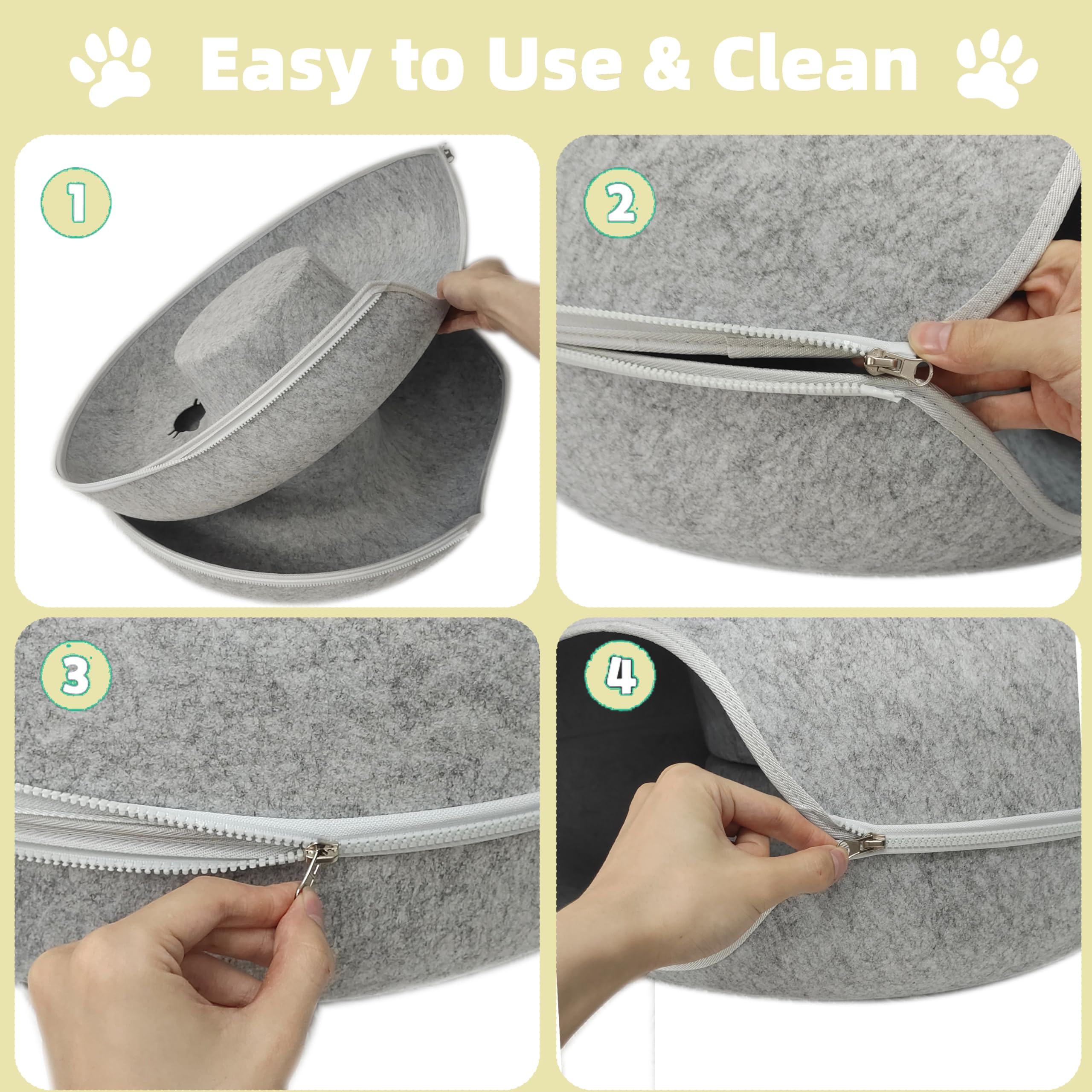 Easy to Use & Clean

1

2

3

4