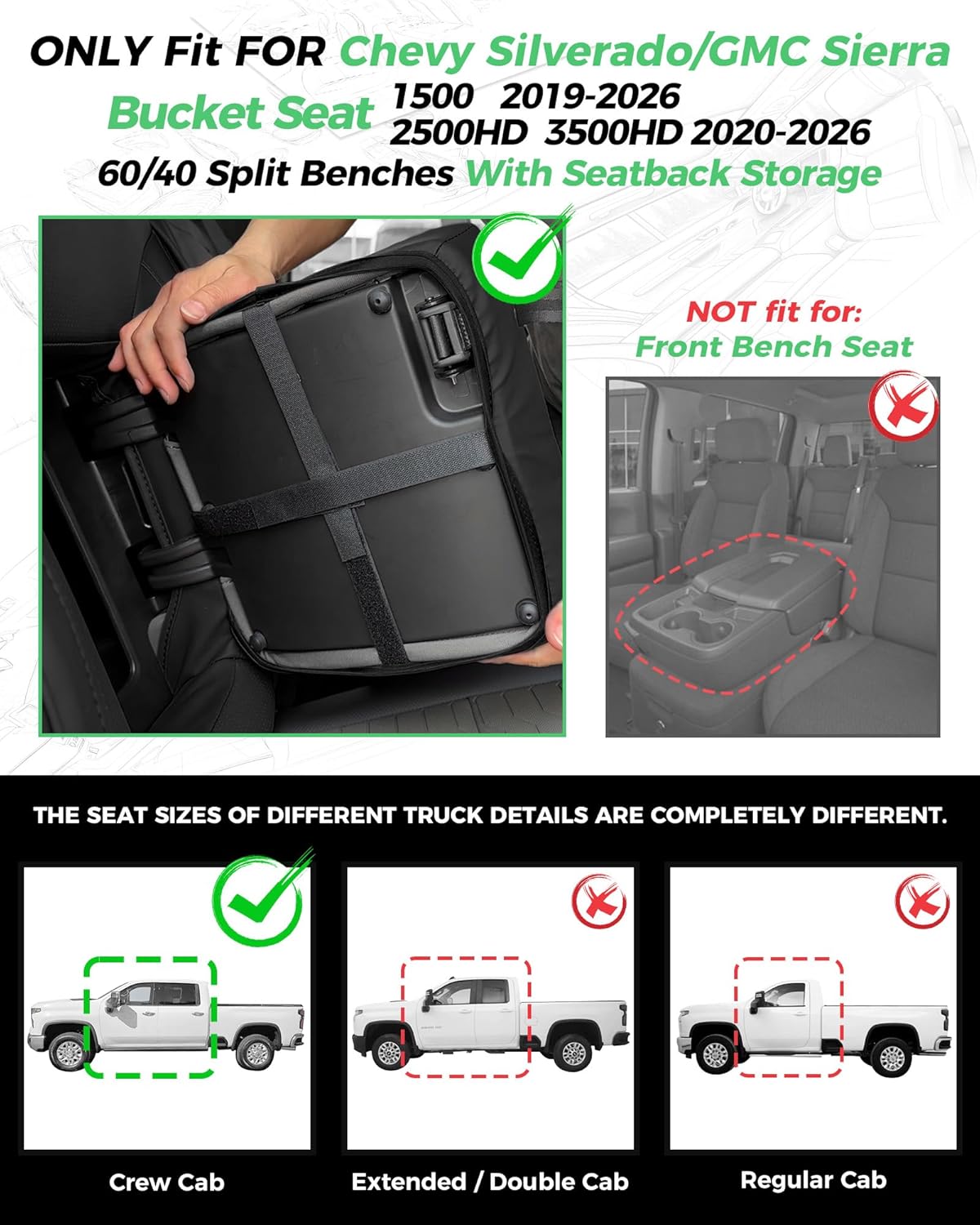 ONLY Fit FOR Chevy Silverado/GMC Sierra

Bucket Seat 1500 2019-2026
2500HD 3500HD 2020-2026

60/40 Split Benches With Seatback Storage

NOT fit for:
Front Bench Seat

THE SEAT SIZES OF DIFFERENT TRUCK DETAILS ARE COMPLETELY DIFFERENT.

Crew Cab

Extended / Double Cab

Regular Cab