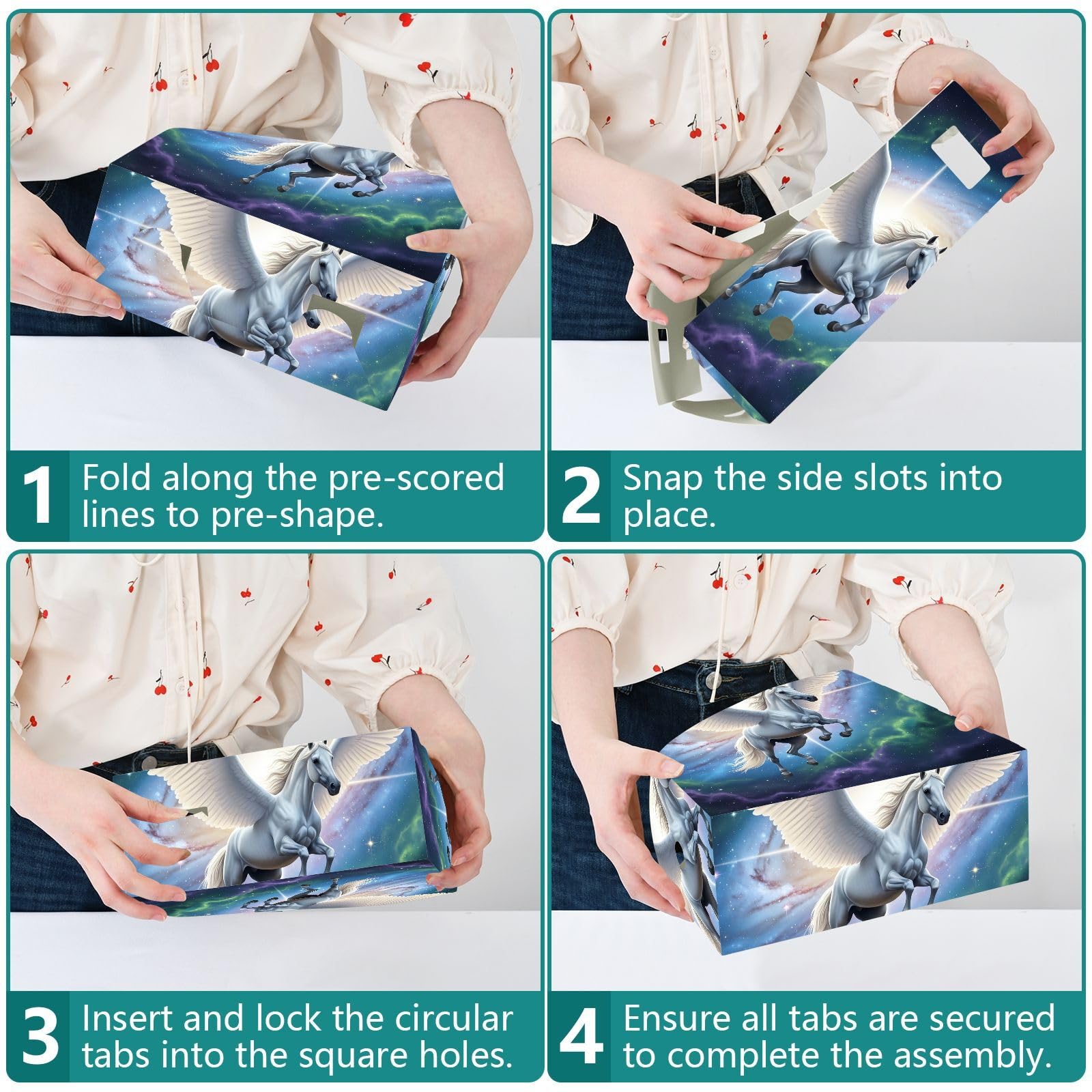 1 Fold along the pre-scored lines to pre-shape.

2 Snap the side slots into place.

3 Insert and lock the circular tabs into the square holes.

4 Ensure all tabs are secured to complete the assembly.