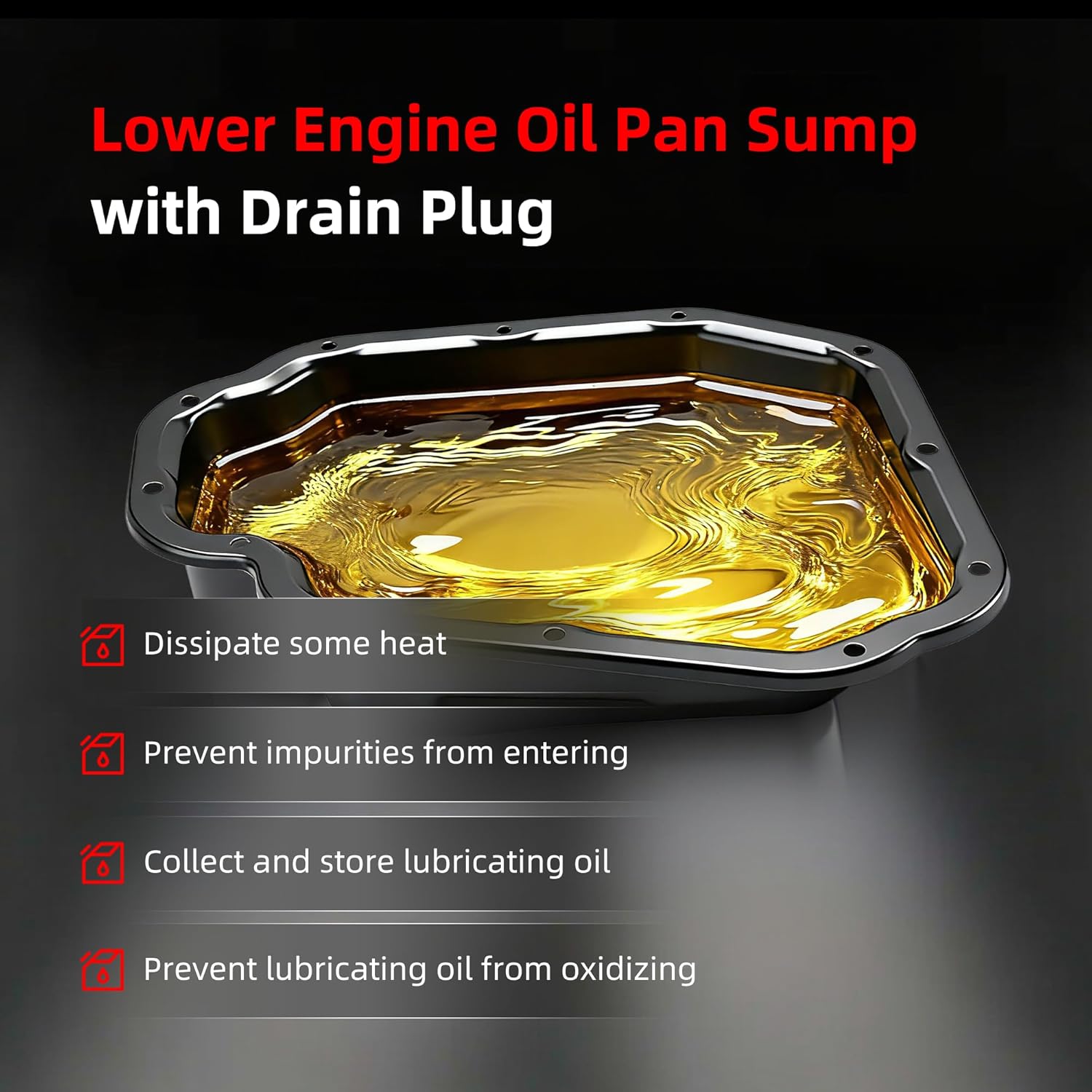 Lower Engine Oil Pan Sump with Drain Plug

Dissipate some heat

Prevent impurities from entering

Collect and store lubricating oil

Prevent lubricating oil from oxidizing