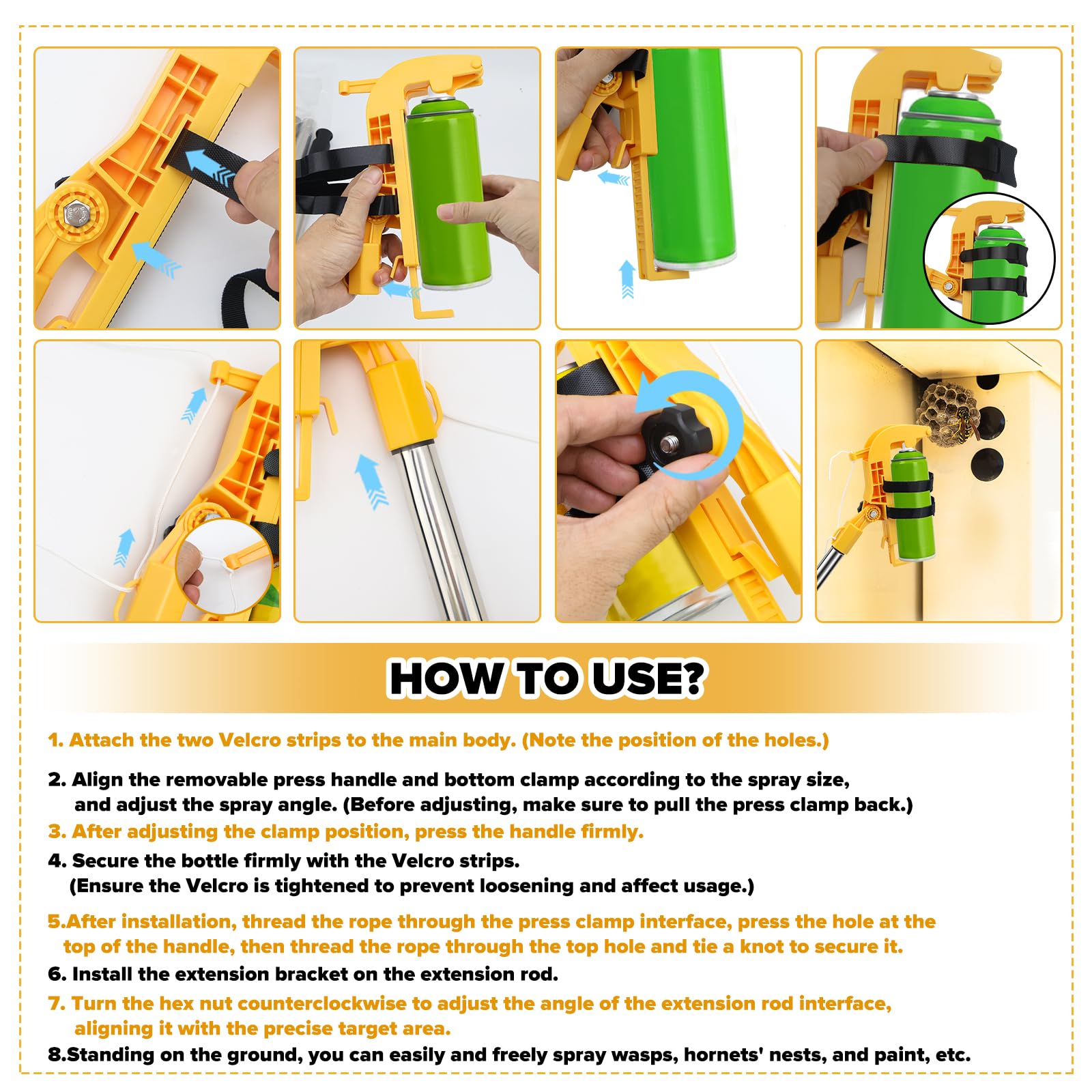 HOW TO USE?

1. Attach the two Velcro strips to the main body. (Note the position of the holes.)

2. Align the removable press handle and bottom clamp according to the spray size, and adjust the spray angle. (Before adjusting, make sure to pull the press clamp back.)

3. After adjusting the clamp position, press the handle firmly.

4. Secure the bottle firmly with the Velcro strips. (Ensure the Velcro is tightened to prevent loosening and affect usage.)

5.After installation, thread the rope through the press clamp interface, press the hole at the top of the handle, then thread the rope through the top hole and tie a knot to secure it.

6. Install the extension bracket on the extension rod.

7. Turn the hex nut counterclockwise to adjust the angle of the extension rod interface, aligning it with the precise target area.

8.Standing on the ground, you can easily and freely spray wasps, hornets' nests, and paint, etc.