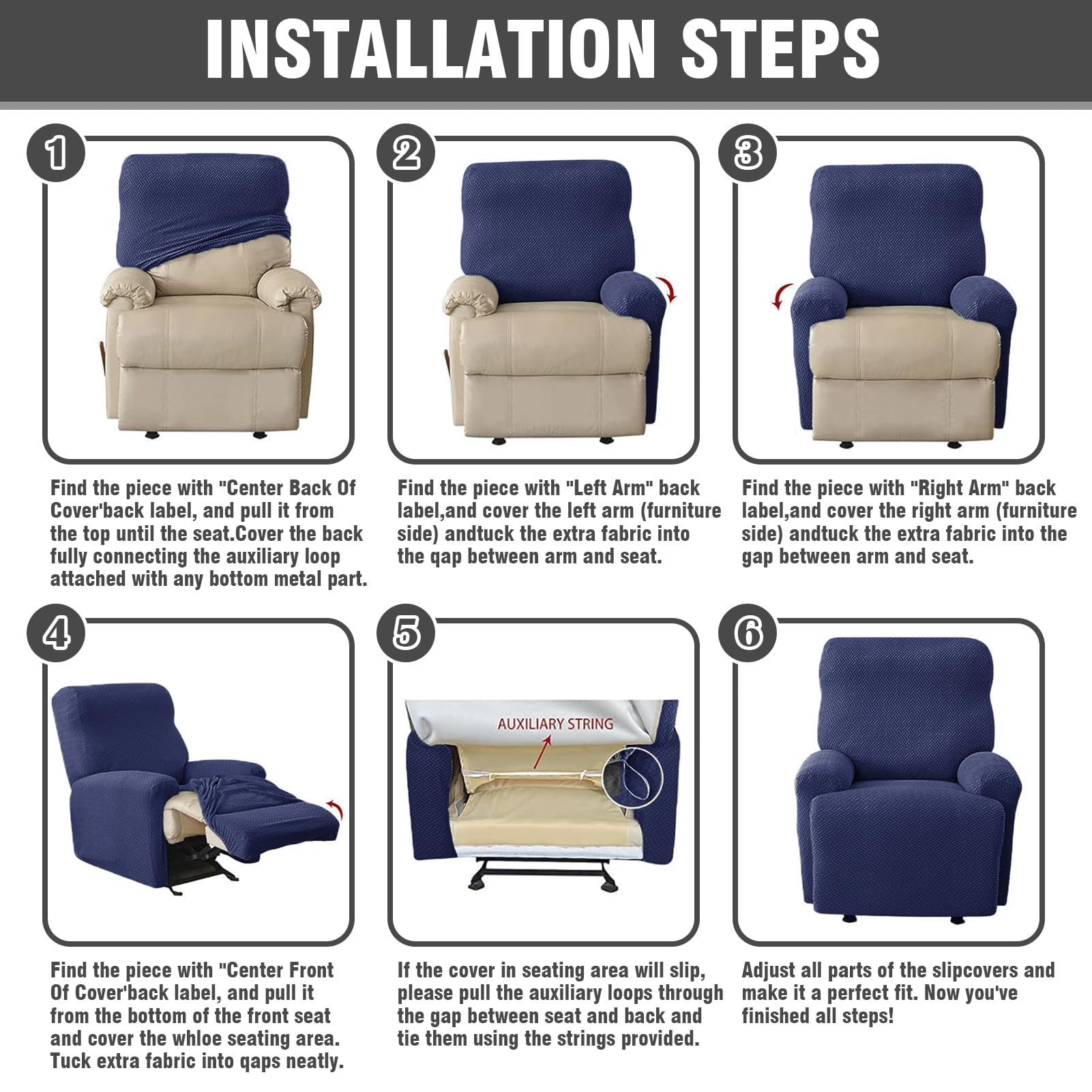 INSTALLATION STEPS

1

Find the piece with "Center Back Of Cover'back label, and pull it from the top until the seat.Cover the back fully connecting the auxiliary loop attached with any bottom metal part.

2

Find the piece with "Left Arm" back label,and cover the left arm (furniture side) andtuck the extra fabric into the qap between arm and seat.

3

Find the piece with "Right Arm" back label,and cover the right arm (furniture side) andtuck the extra fabric into the gap between arm and seat.

4

Find the piece with "Center Front Of Cover'back label, and pull it from the bottom of the front seat and cover the whloe seating area. Tuck extra fabric into qaps neatly.

5

AUXILIARY STRING

If the cover in seating area will slip, please pull the auxiliary loops through the gap between seat and back and tie them using the strings provided.

6

Adjust all parts of the slipcovers and make it a perfect fit. Now you've finished all steps!